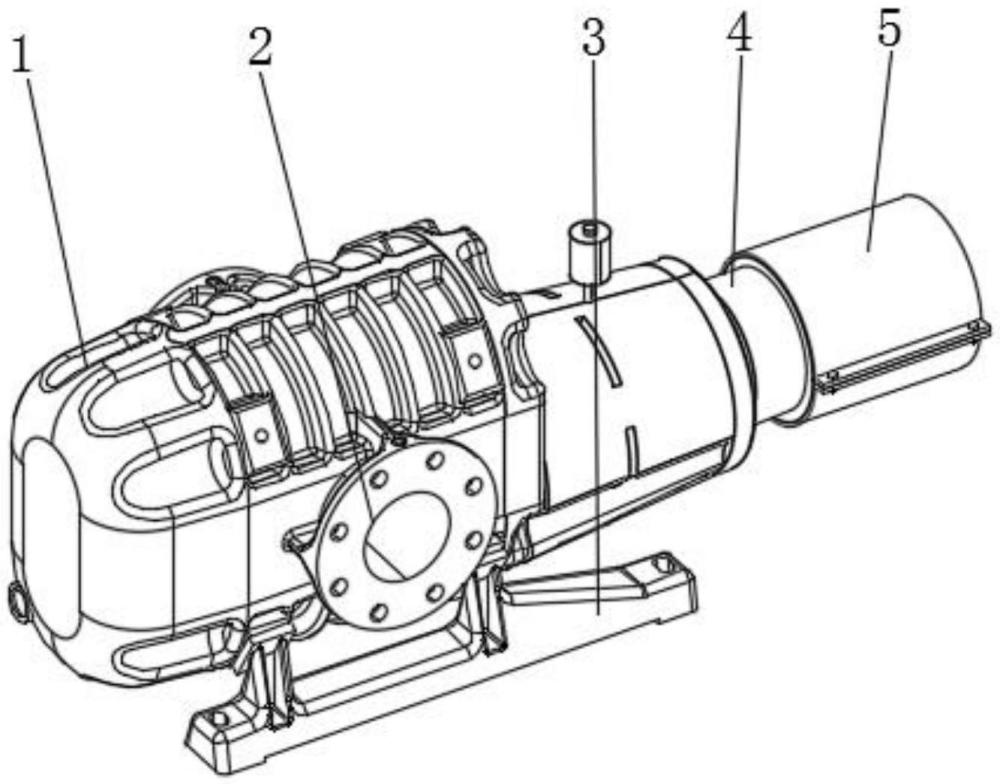 1
2
3
4
5