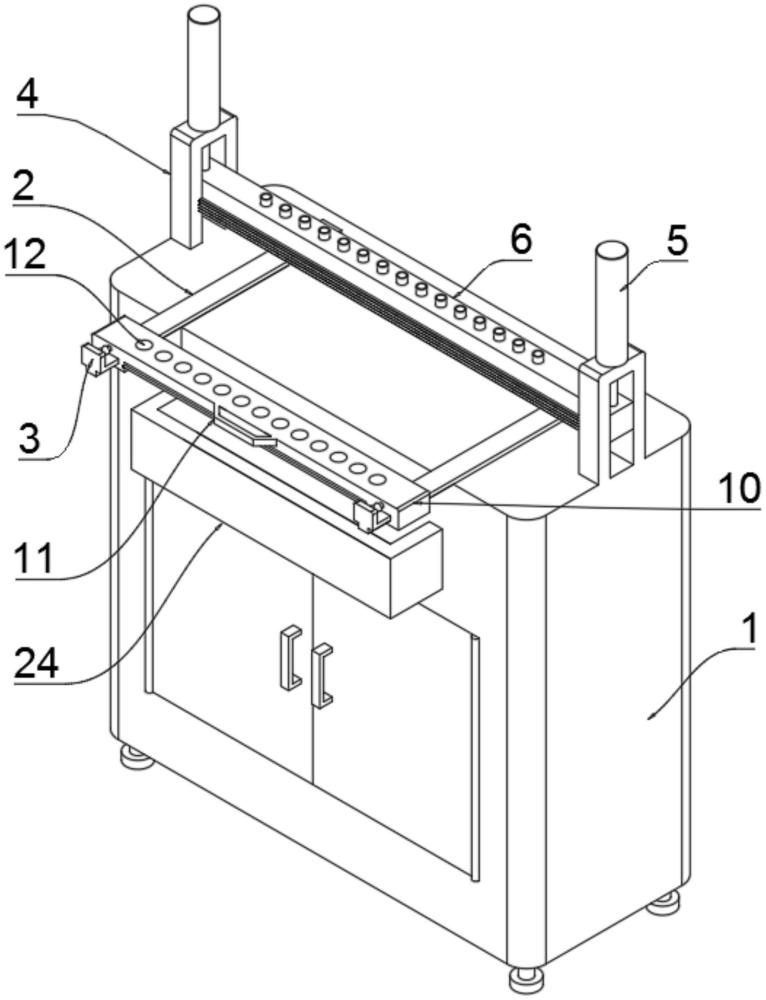 4
2
12
6
5
3
10
11
24
1