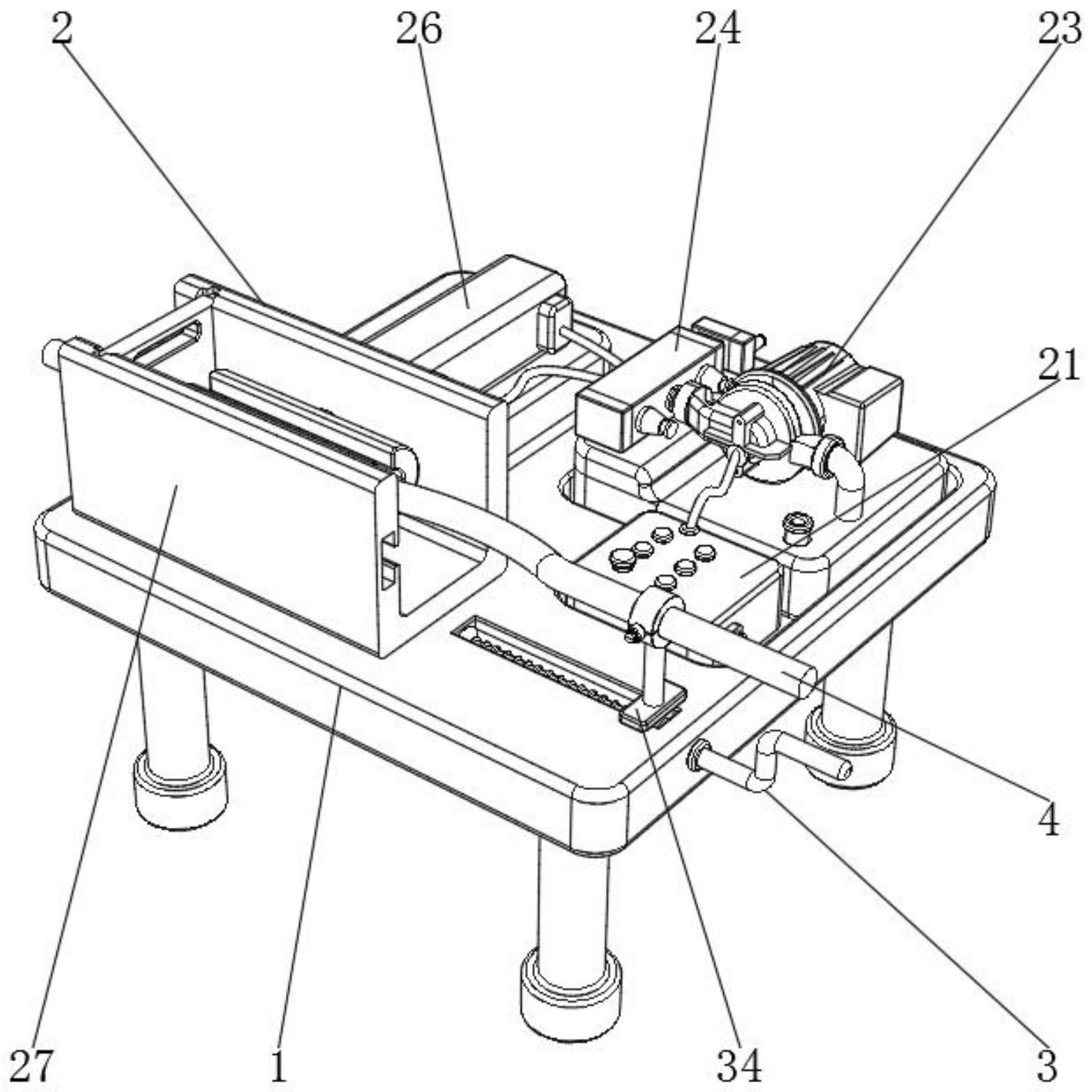 2
26
24
23
21
4
27
1
34
3