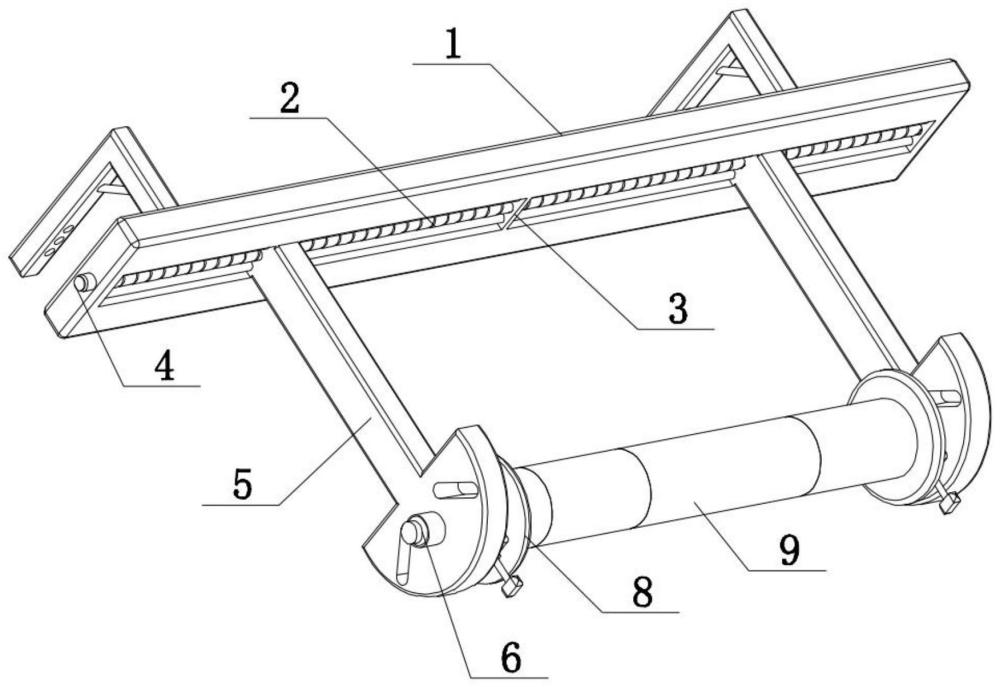 1
2
3
4
5
9
8
6