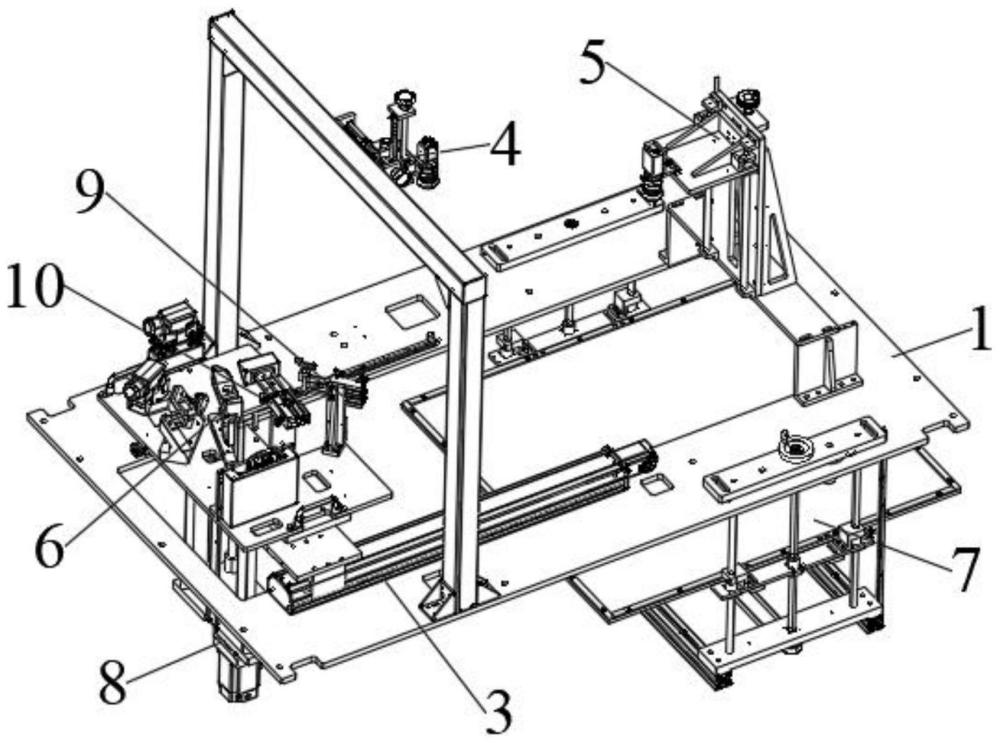 5
4
9
10
1
6
7
8
3