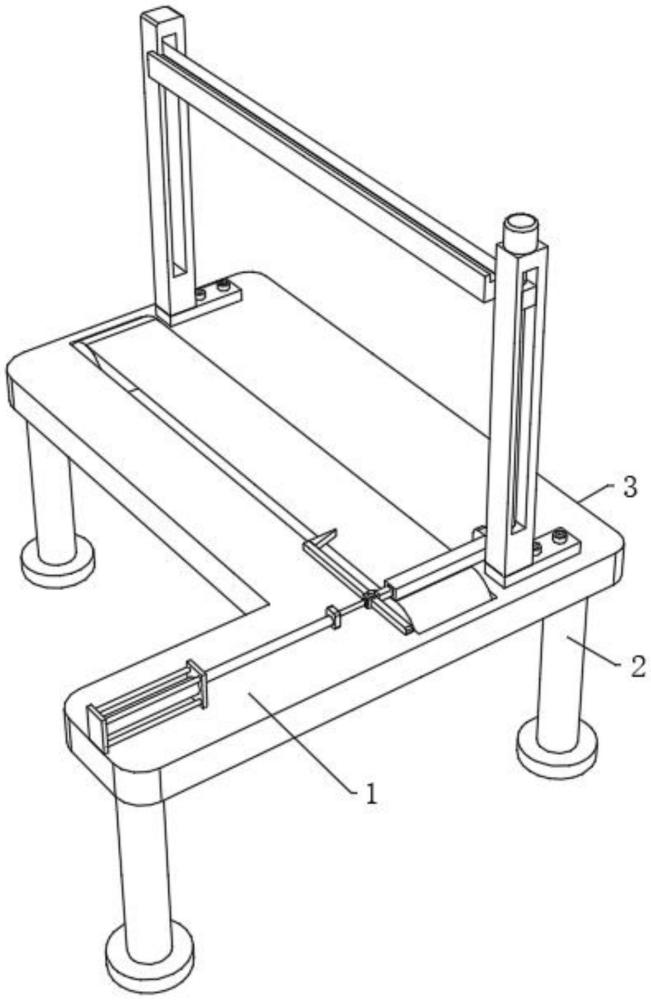 3
2
1