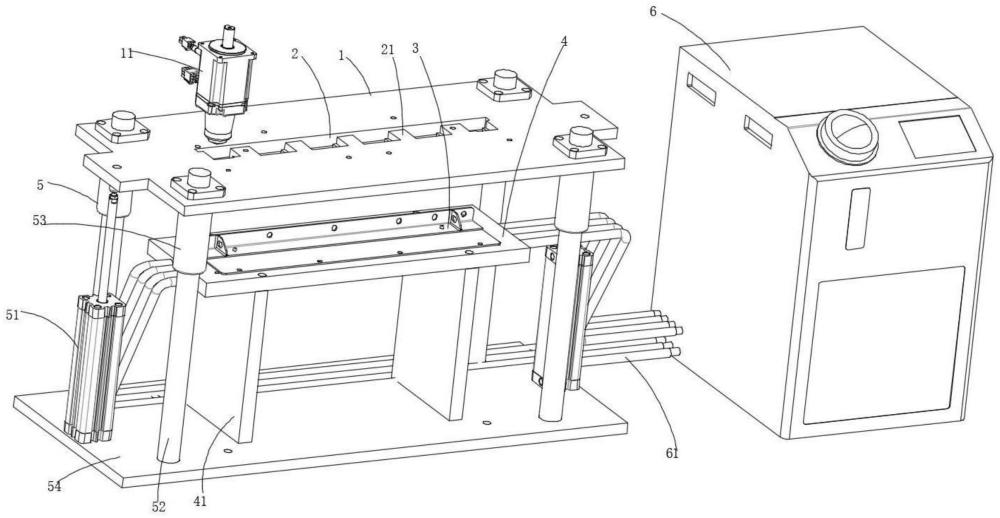 11
2
1
21
3
4
6
5
53
51
54
52
41
61