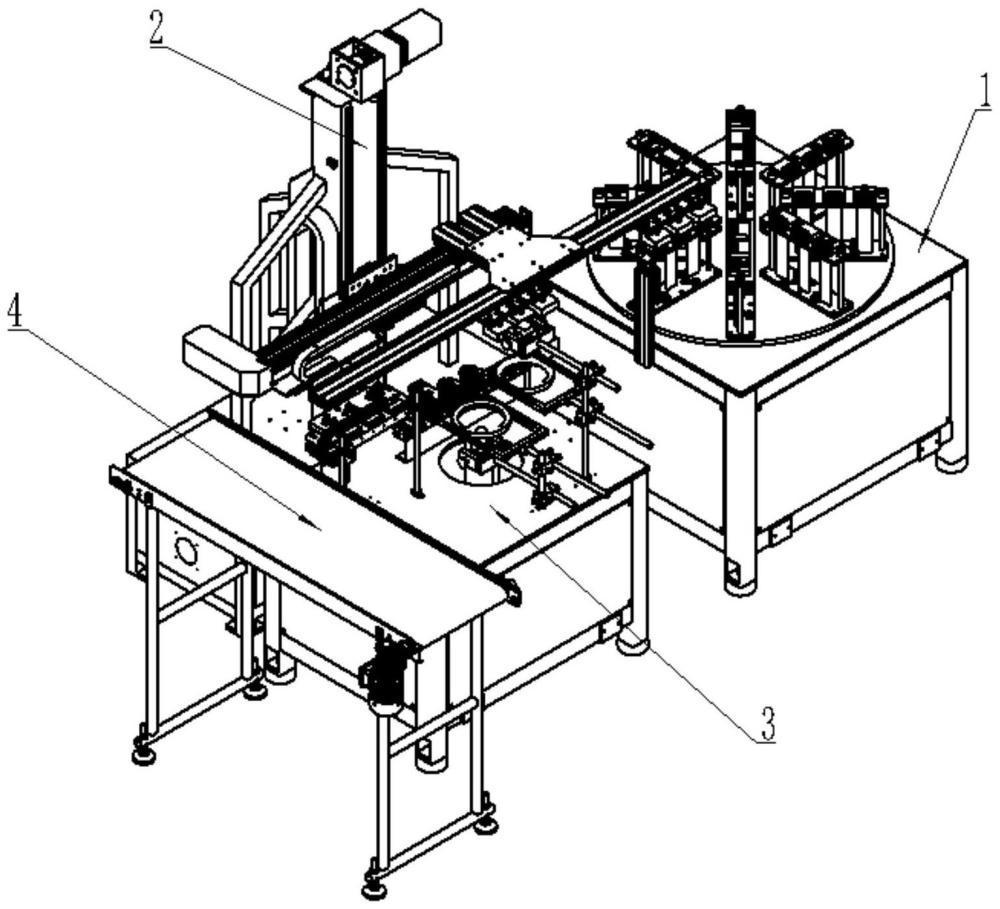 2
1
4
3