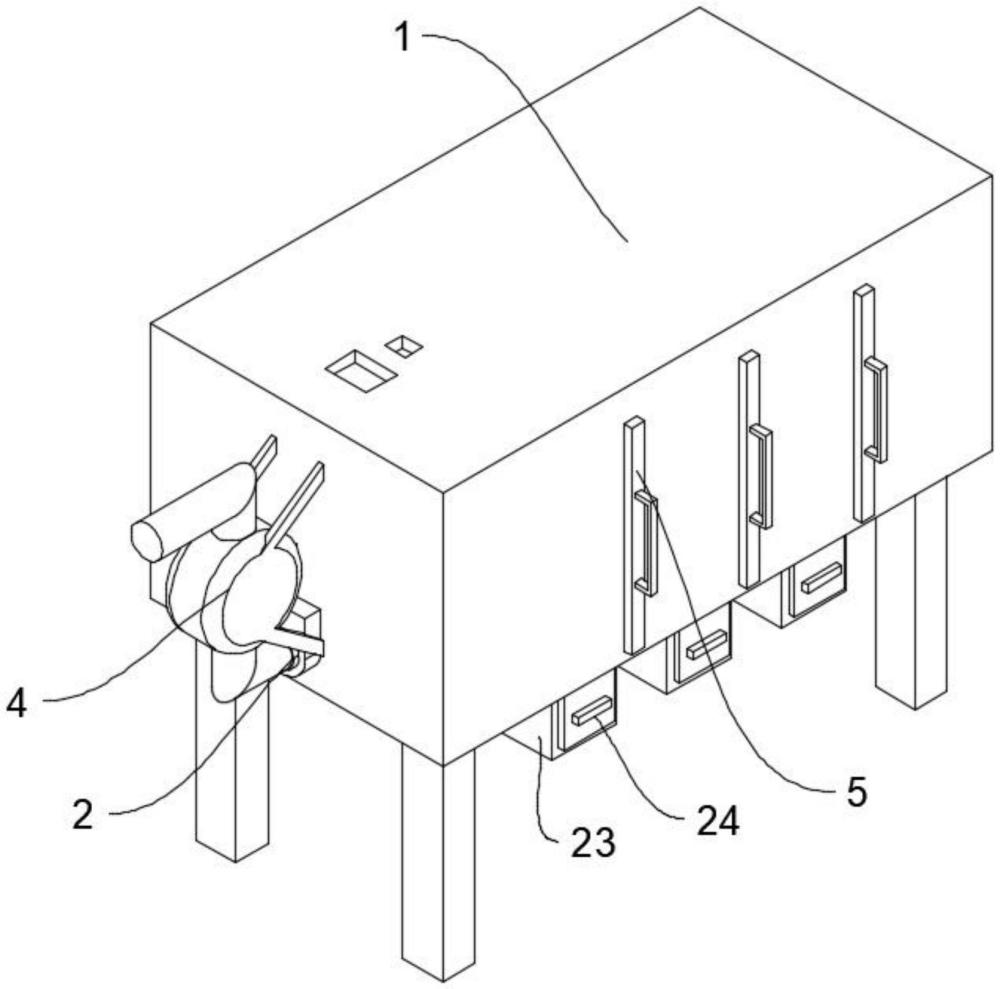 1
4
2
23
24
5