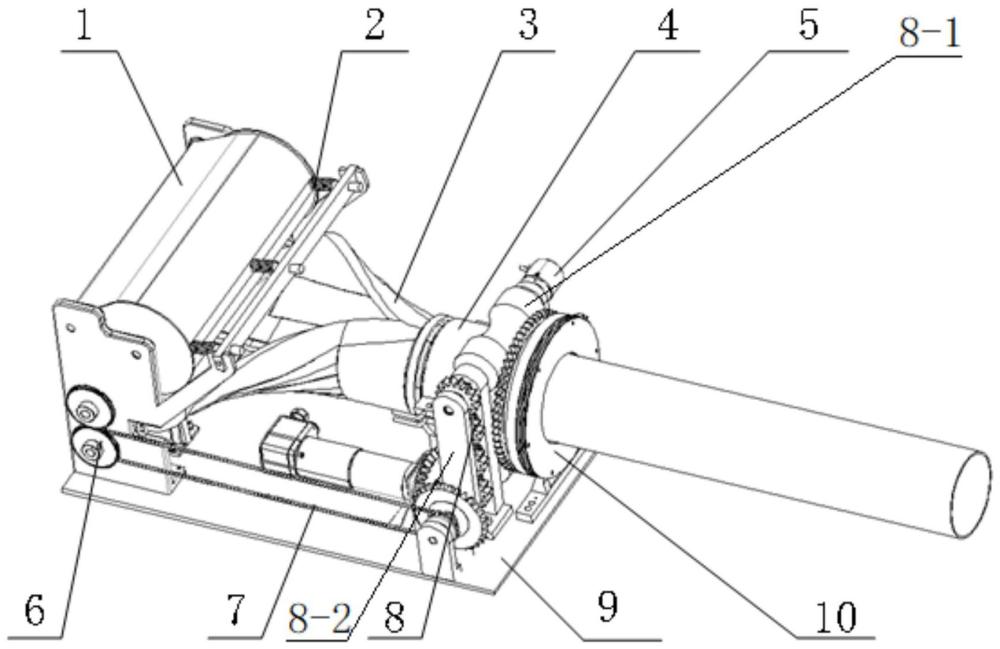 1
2
3
4
5
8-1
6
7
8-2
8
9
10