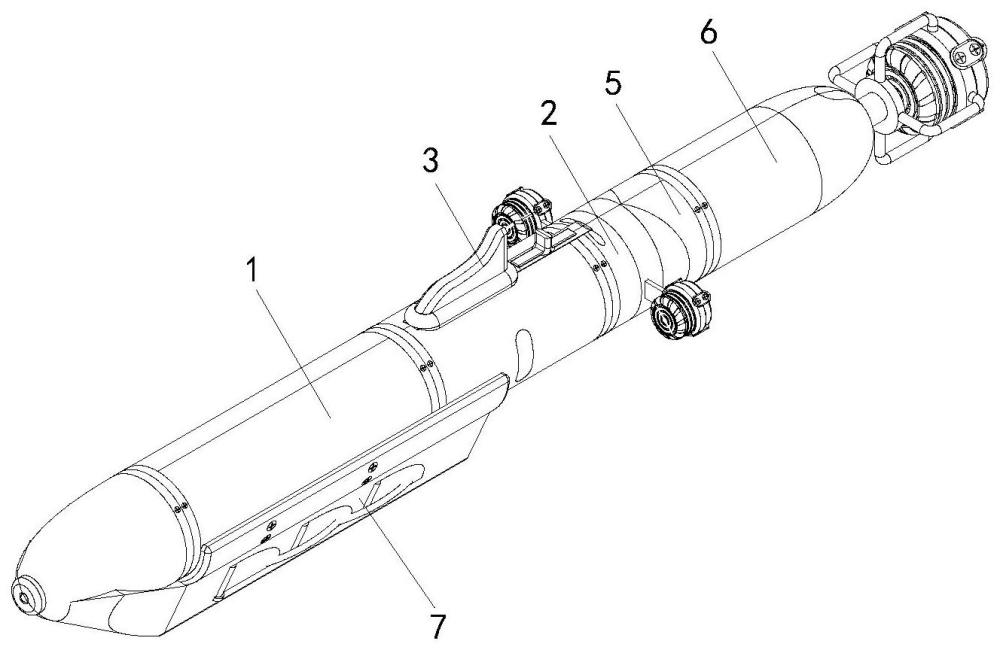 6
5
2
3
1
7