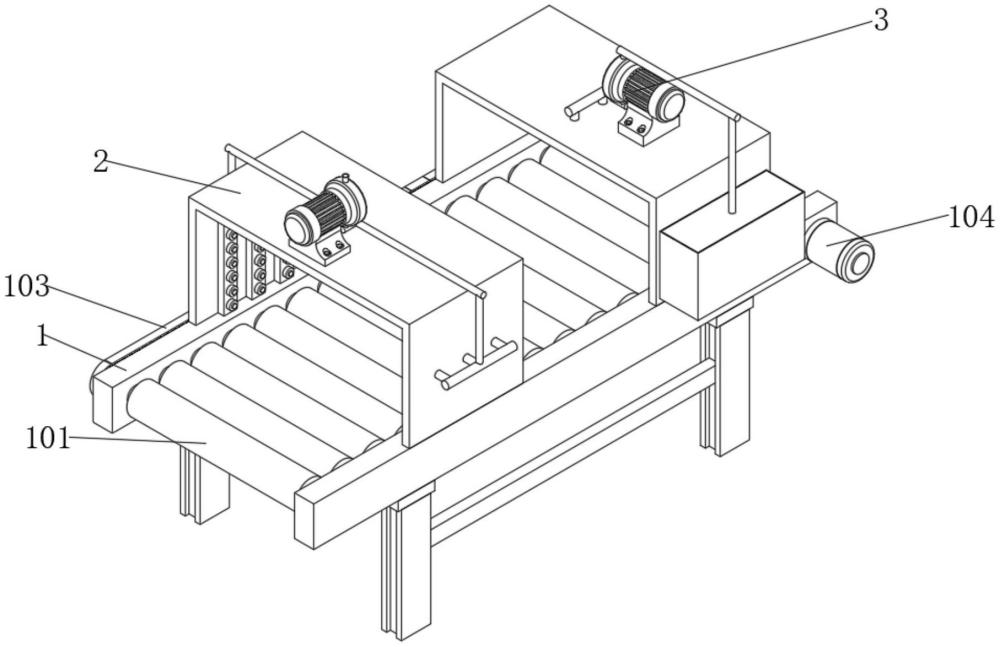 3
2
104
103
1
101