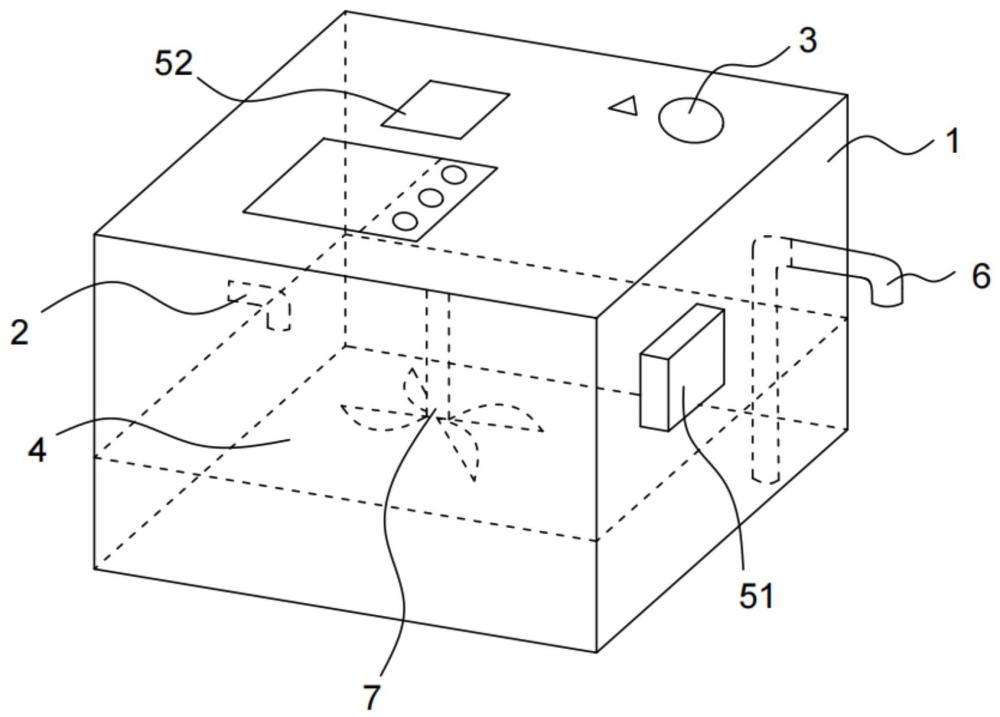 52
3
1
6
2
4
51
7