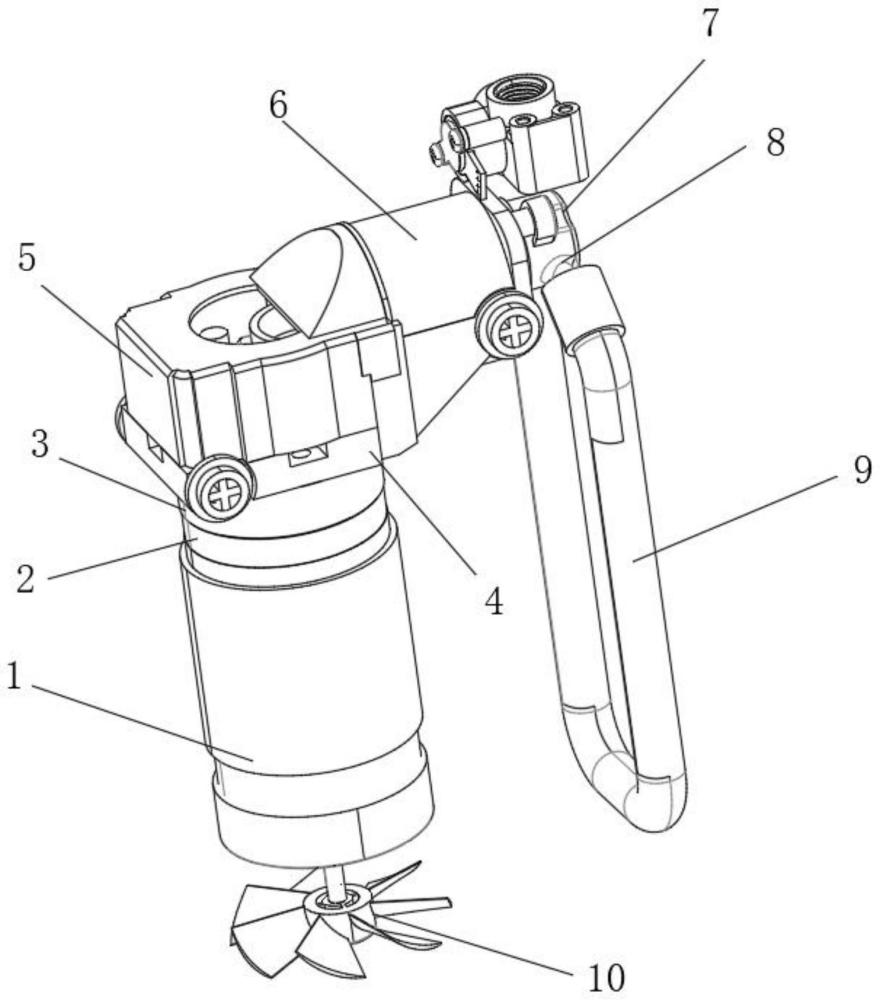 7
6
8
5
3
9
2
4
1
10