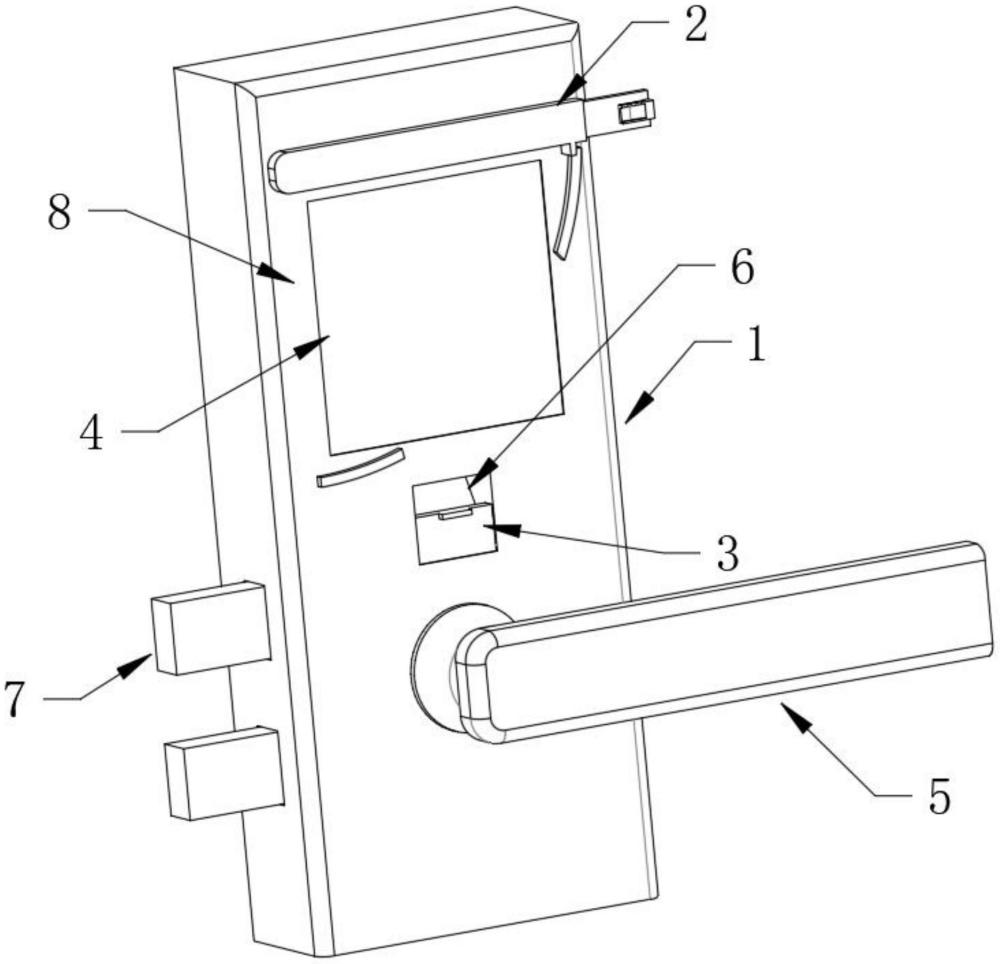 2
8
6
1
4
3
7
5