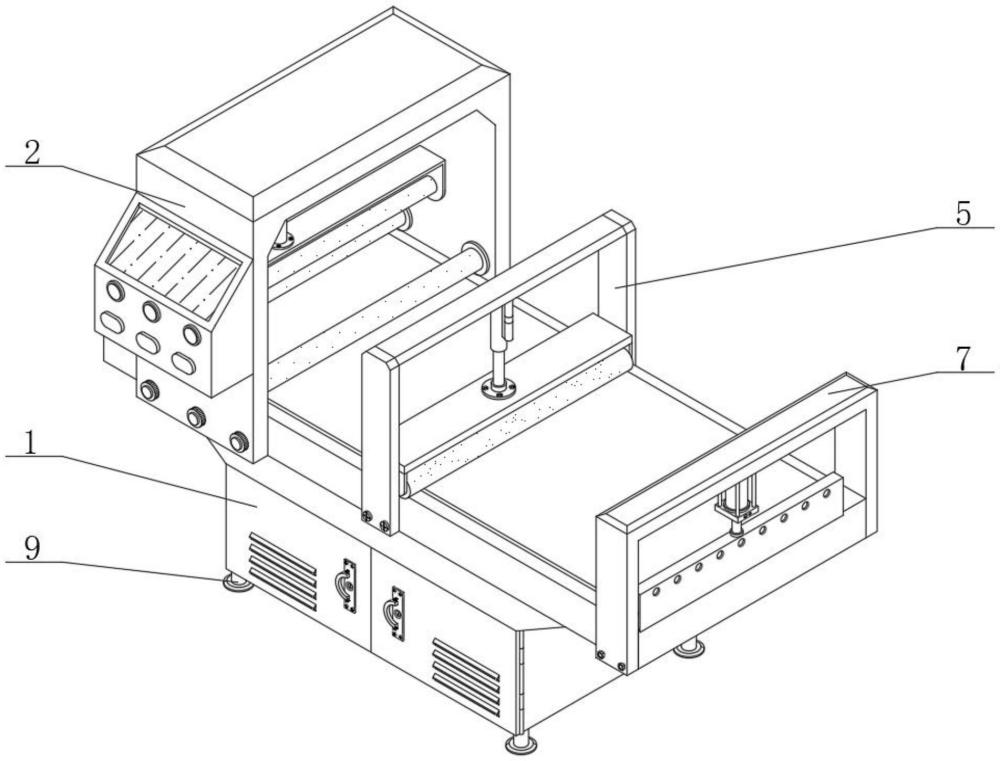 2
5
7
1
9