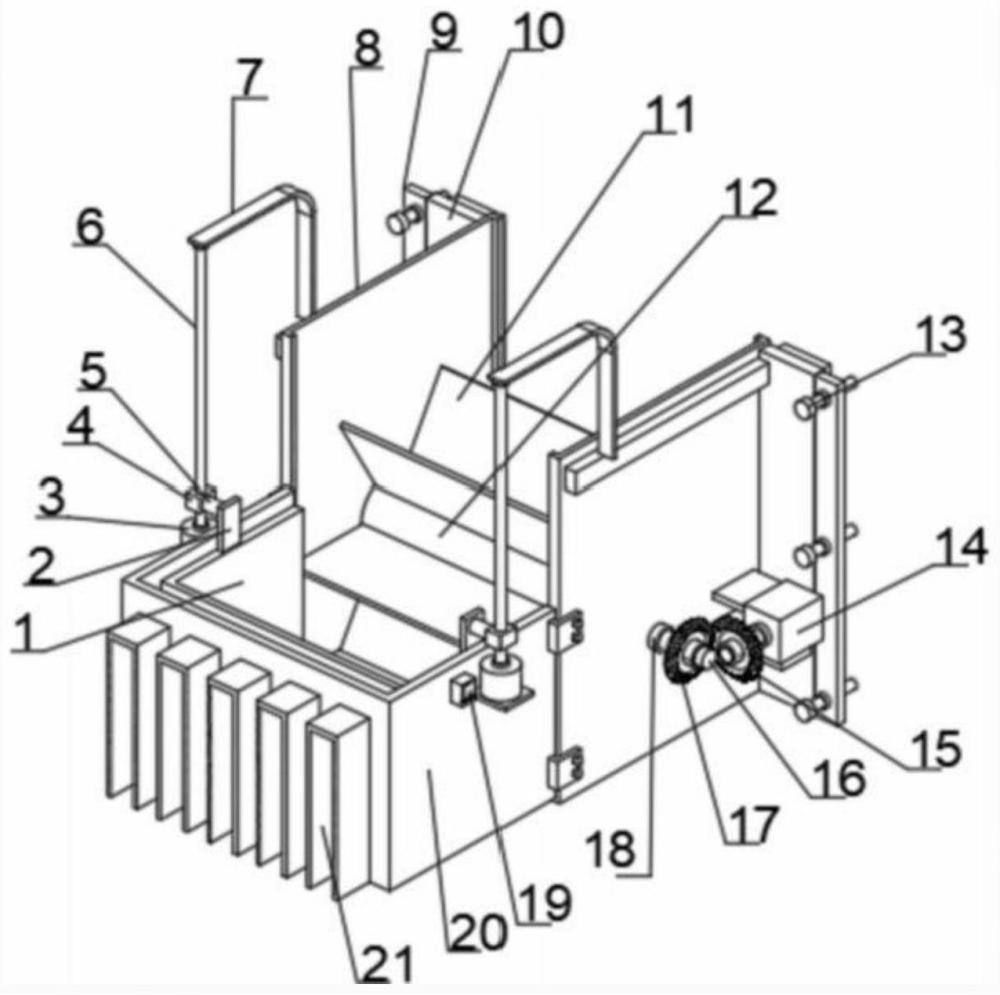 7
8
9
10
11
12
6
5
4
3
2
1
13
14
15
16
17
18
19
20
21