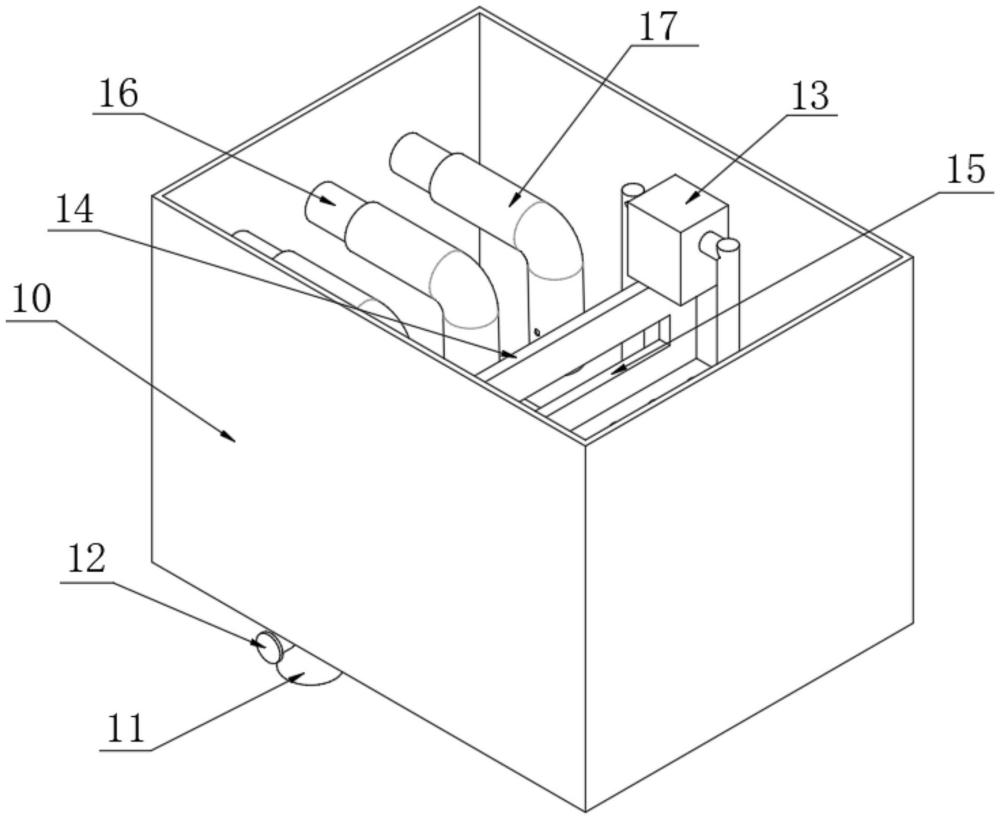 17
16
13
15
14
10
12
11