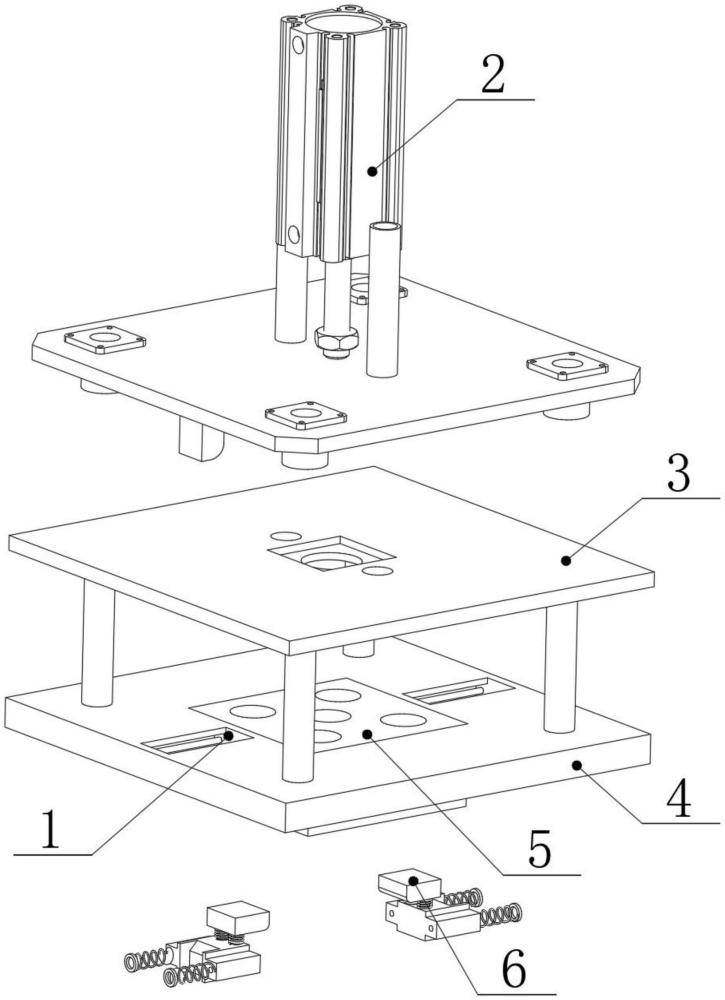 2

3

4

1

5

6