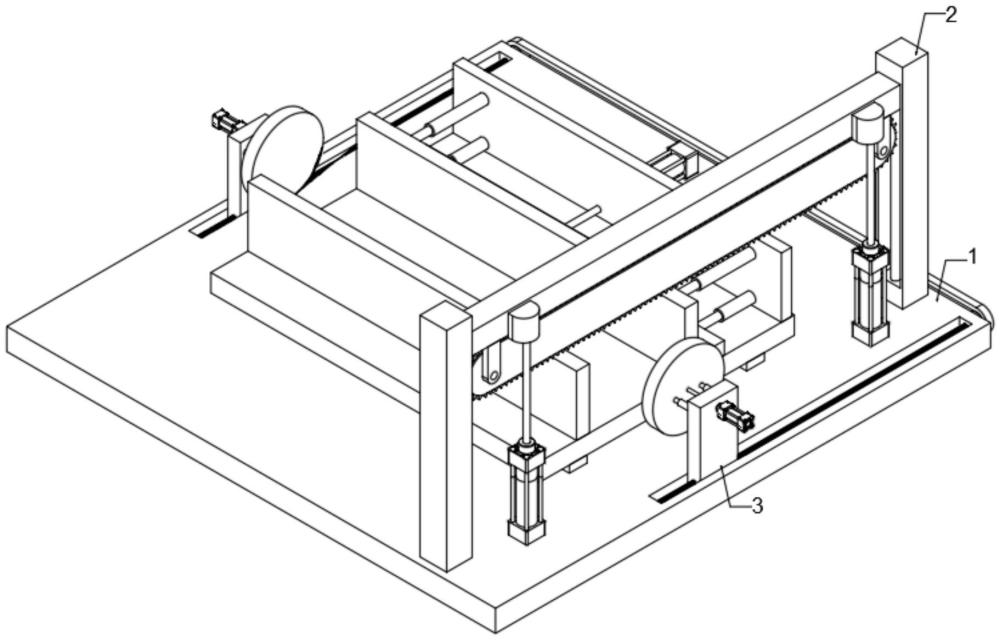 2
1
3