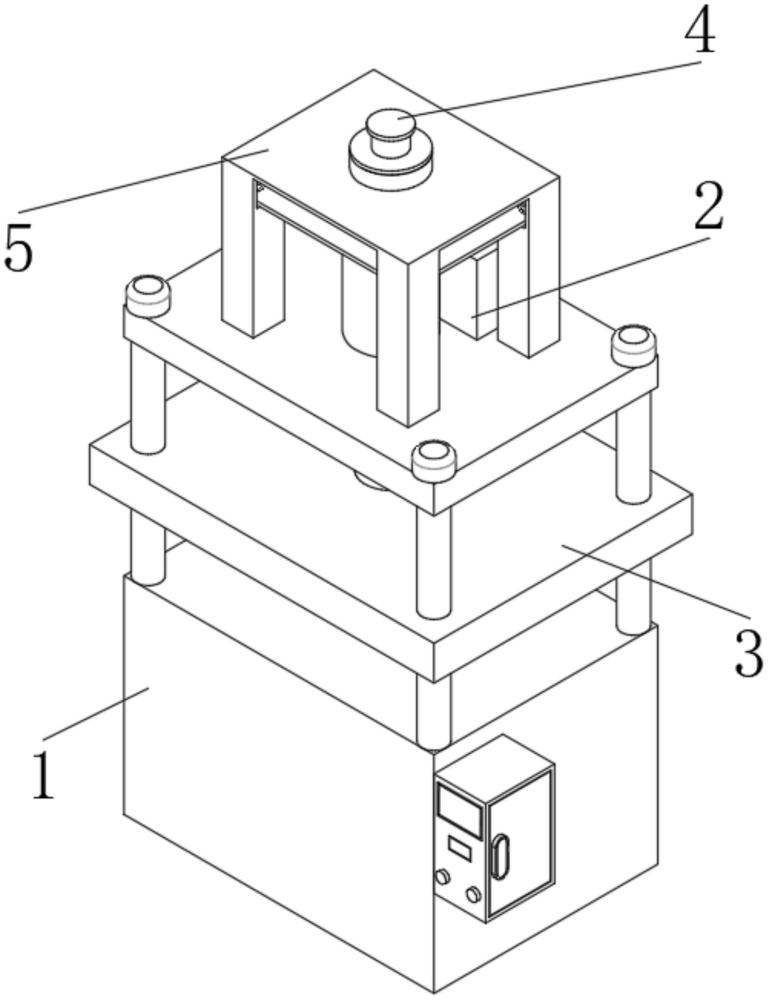 4
5
2
3
1