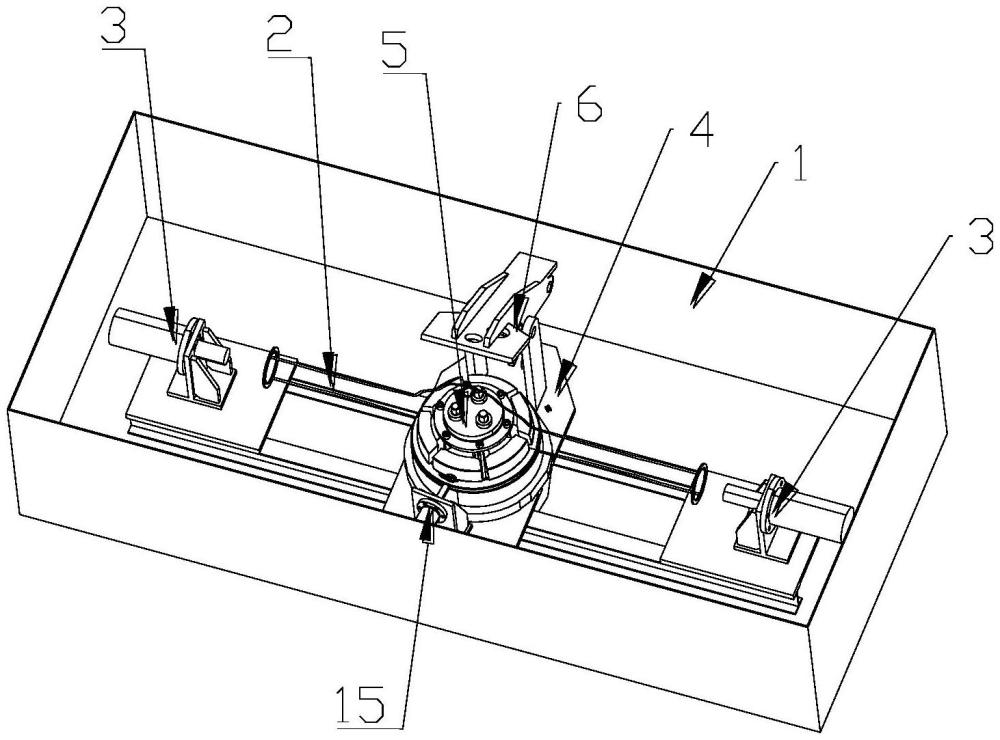 3
2
5
6
4
1
3
15