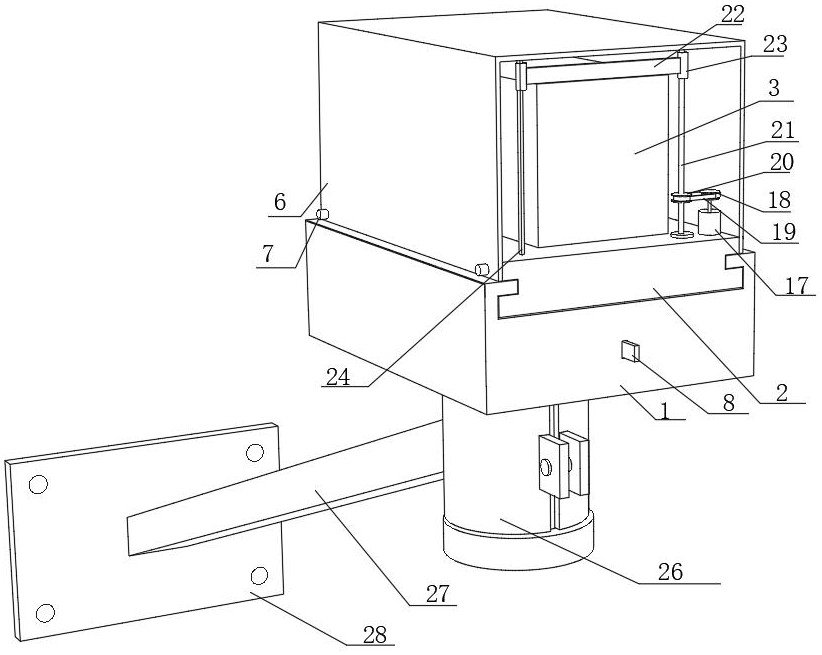 22
23
3
21
20
18
19
17
6
7
24
2
8
1
26
27
28