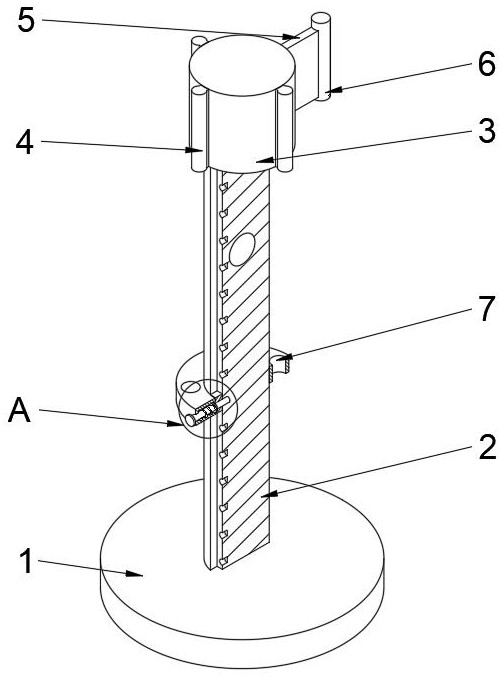 5
6
4
3
7
A
2
1