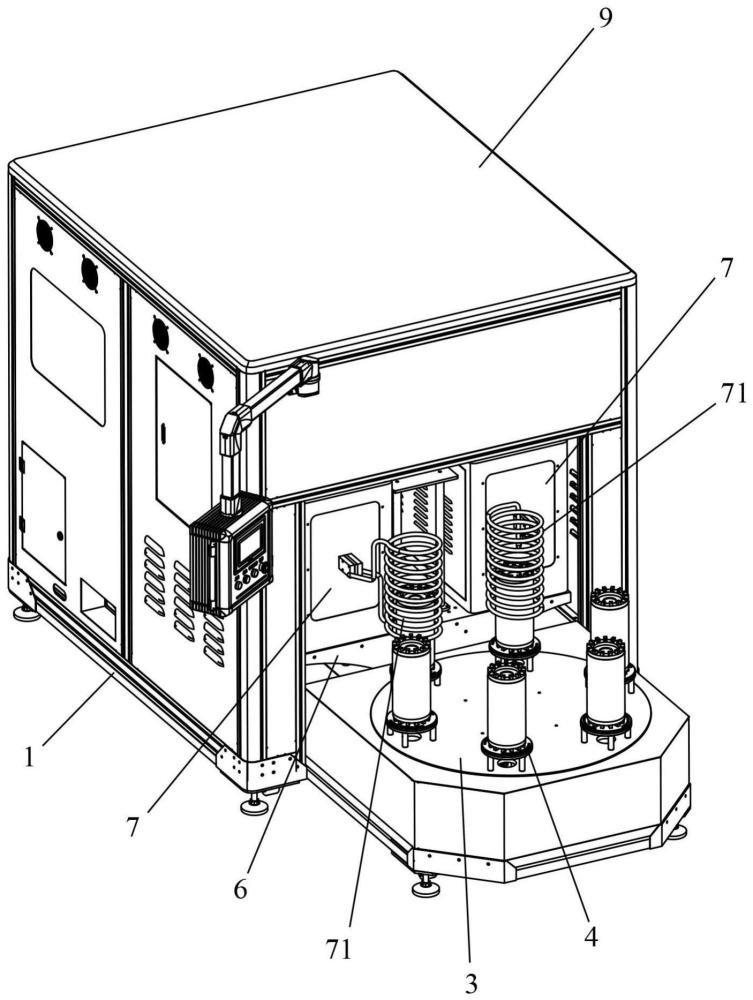 9
7
71
1
7
6
71
3
4