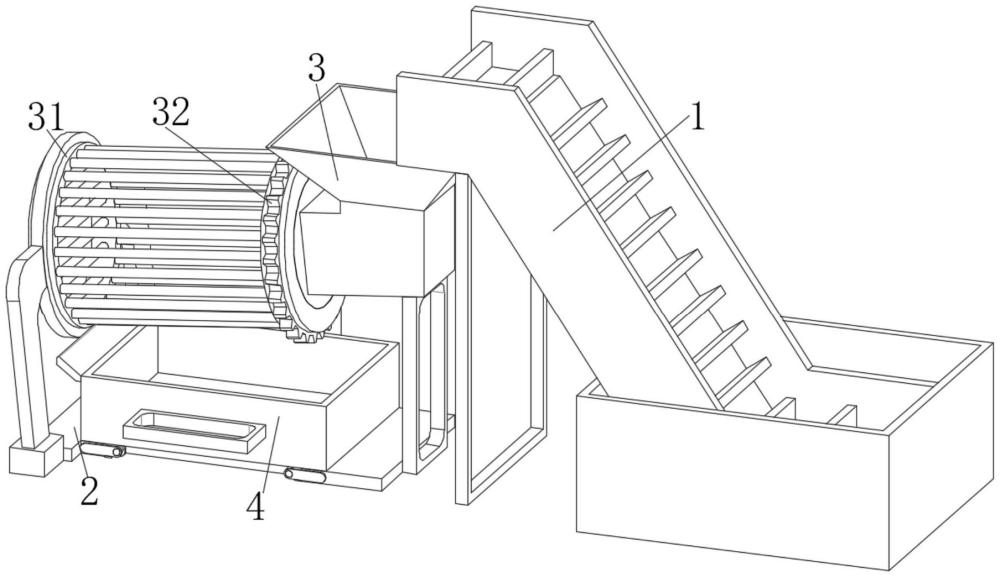 31
32
3
1
2
4