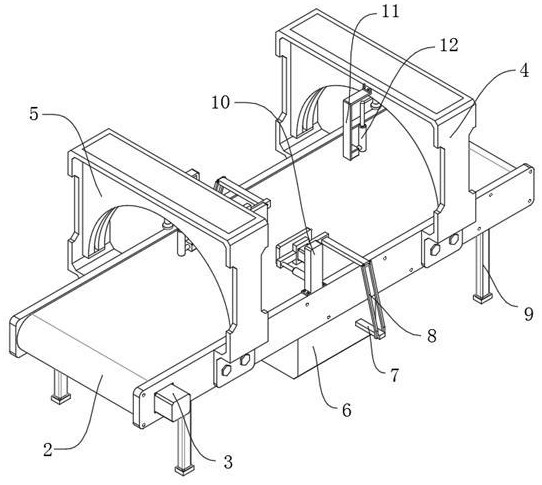 11
12
4
10
5
9
8
7
6
2
3