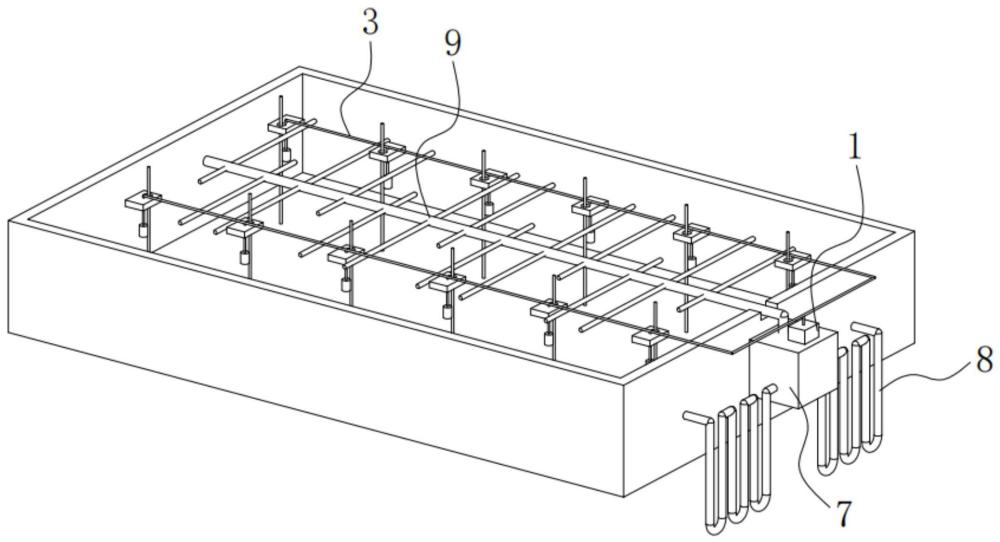 3
9
1
8
7