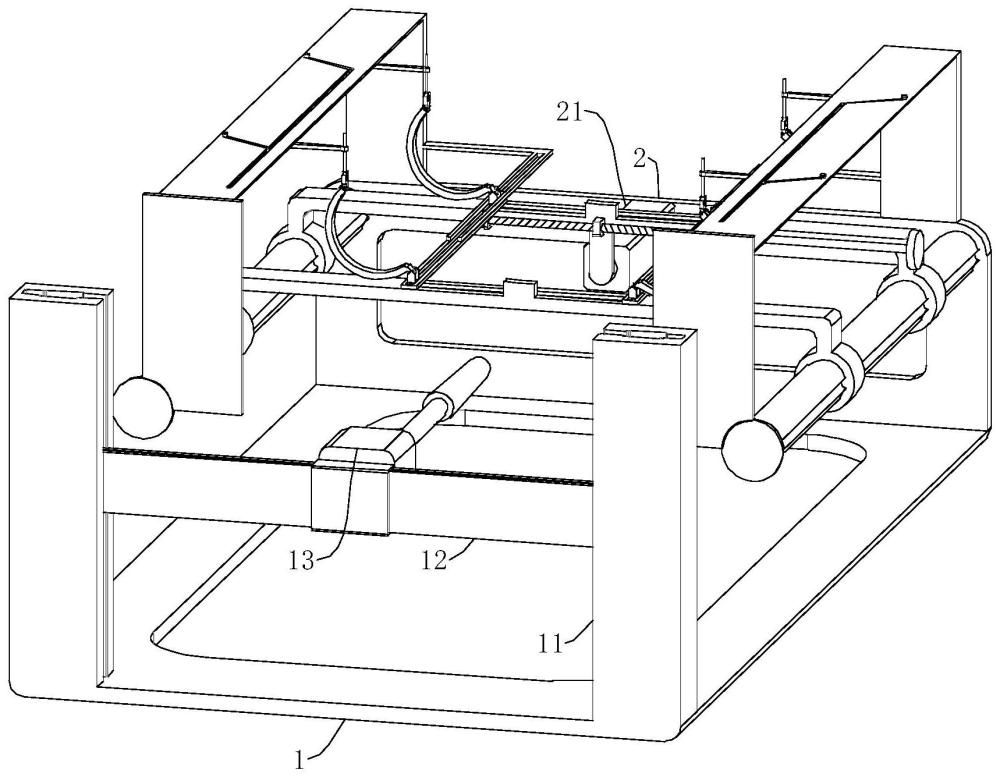 21
2
13
12
11
1