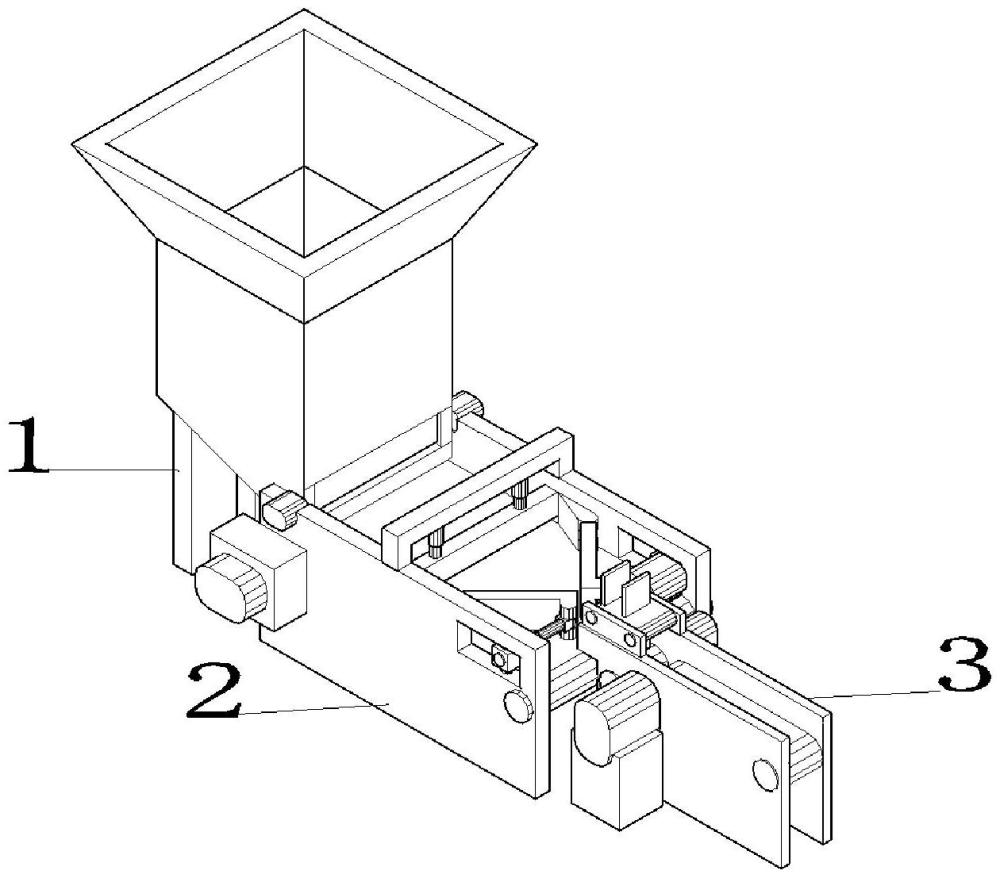 1
2
3