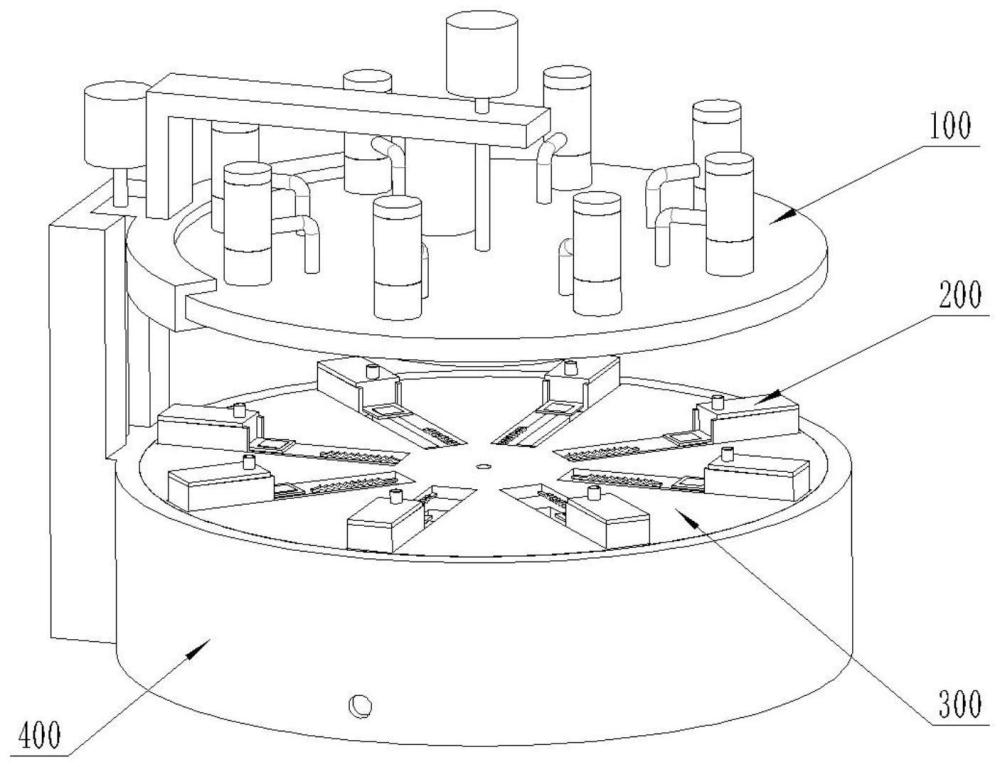 100
200
300
400