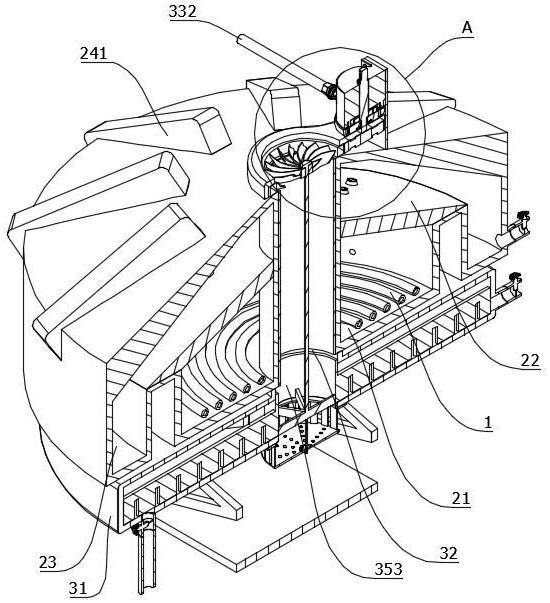 332
A
241
22
1
21
32
353
23
31