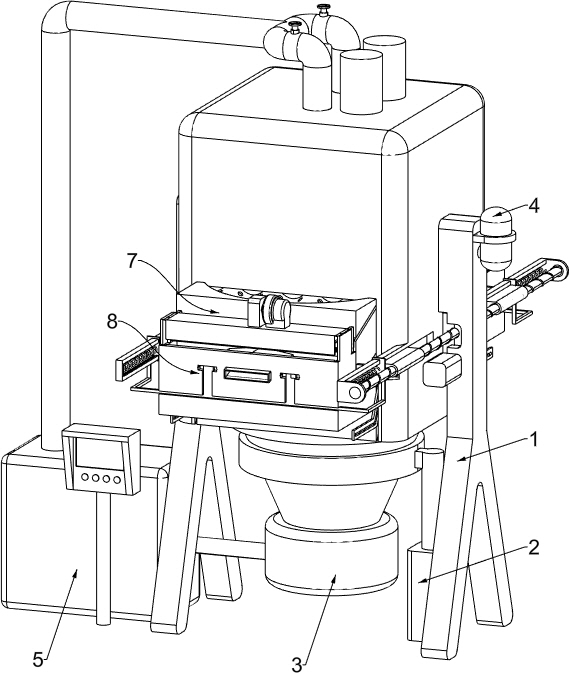 4
7
8
1
2
5
3