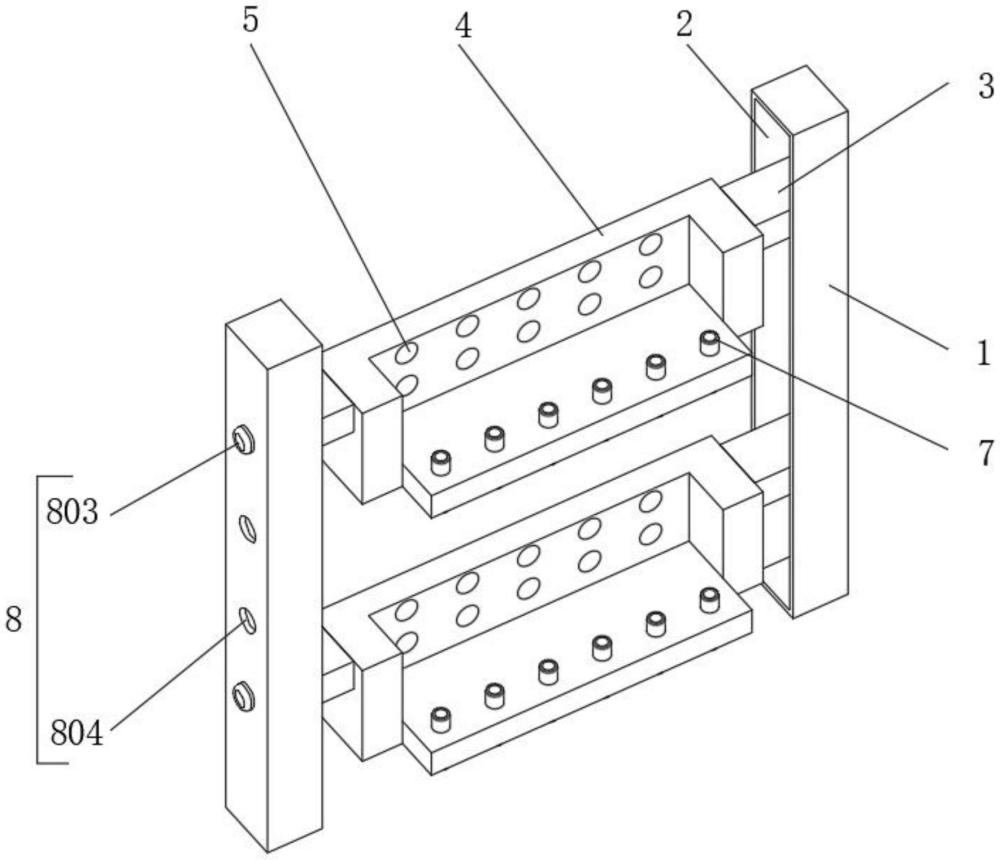 5
4
2
3
1
7
803
8
804