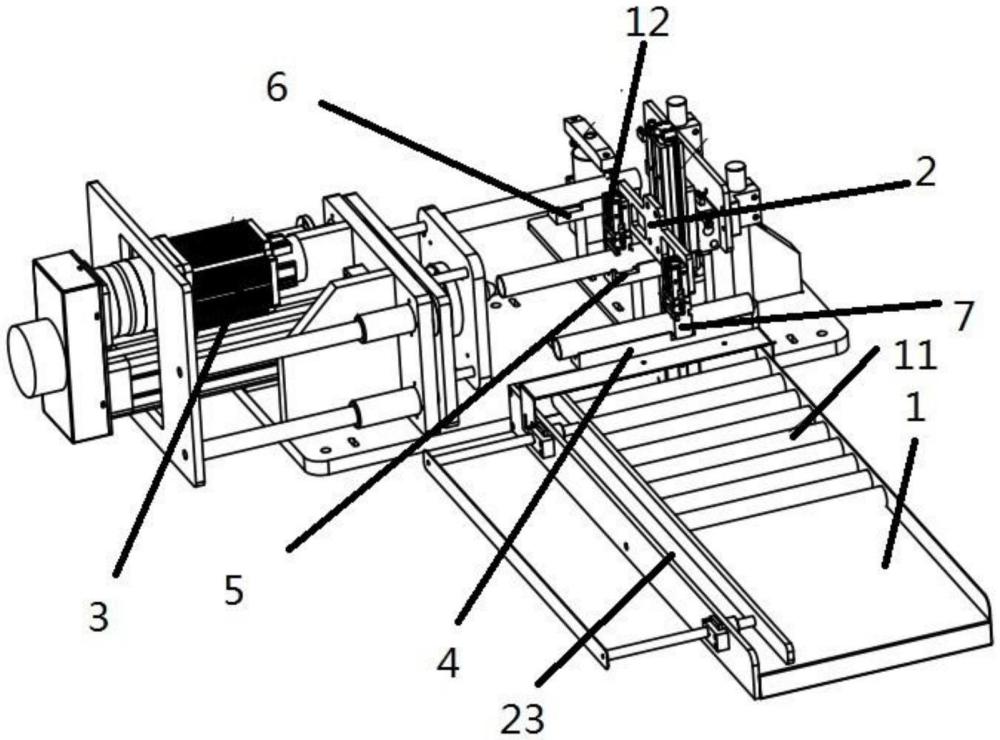 12
6
2
7
11
1
3
5
4
23