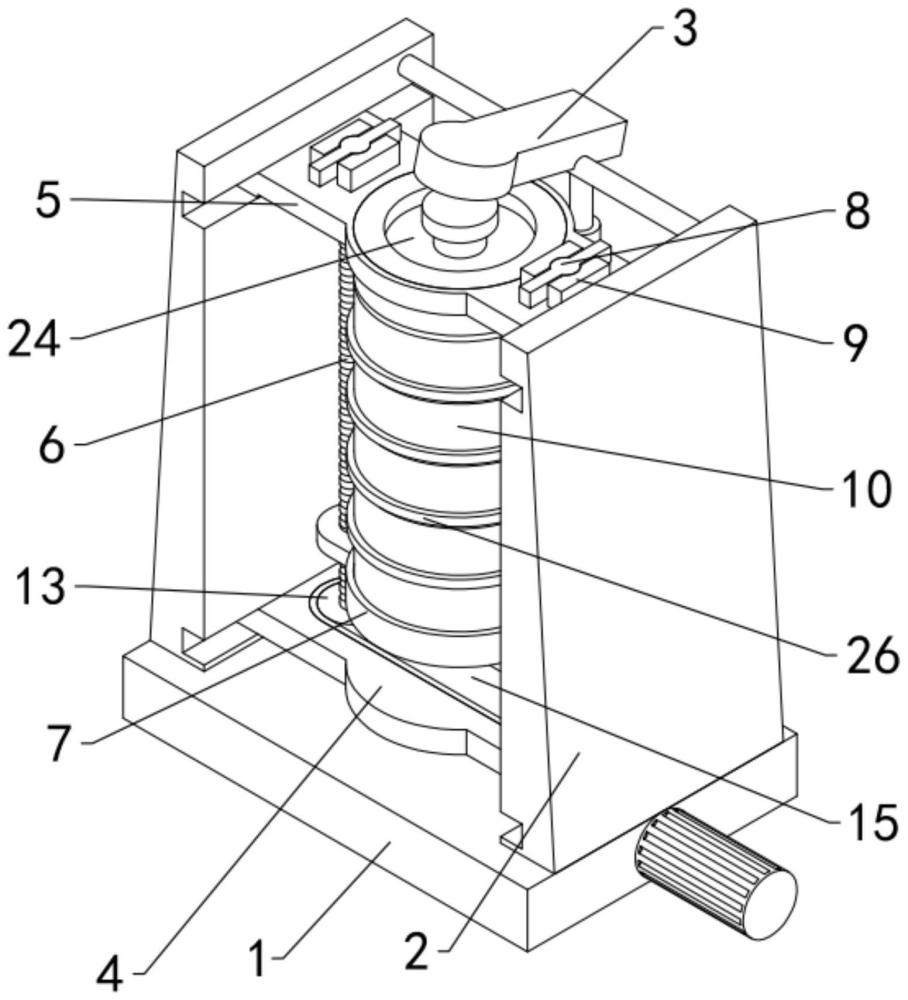 3
5
8
24
9
6
10
13
26
7
15
4
1
2