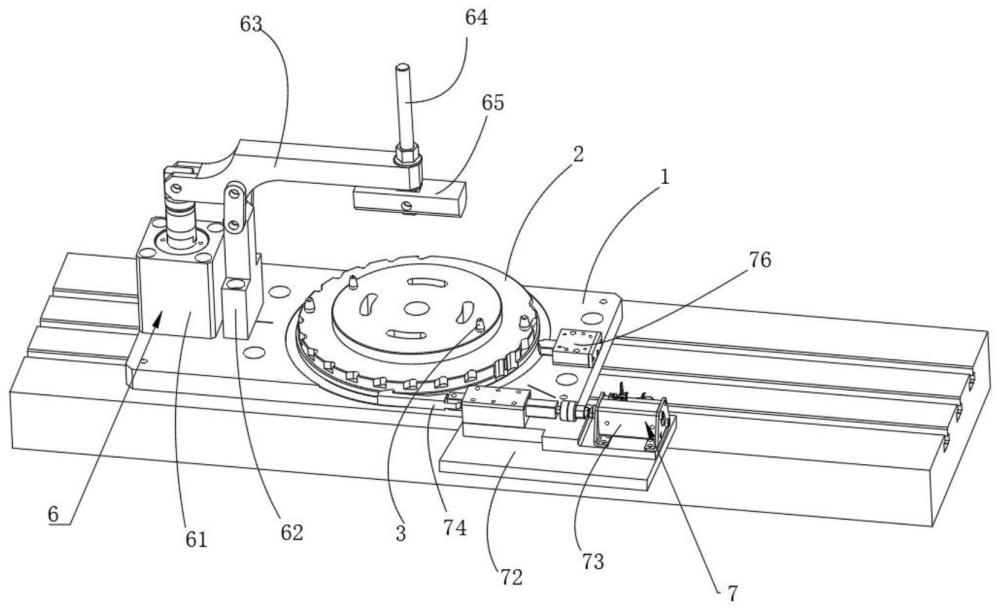 63
64
65
2
1
76
6
61
62
3
74
72
73
7