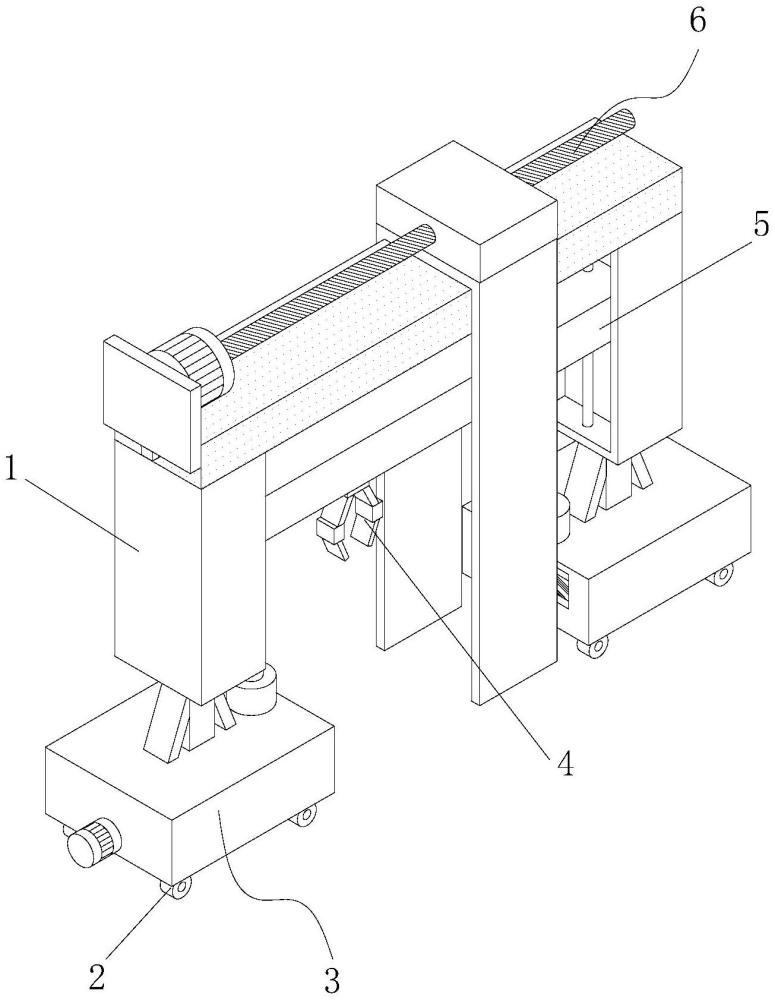 6
5
1
4
2
3