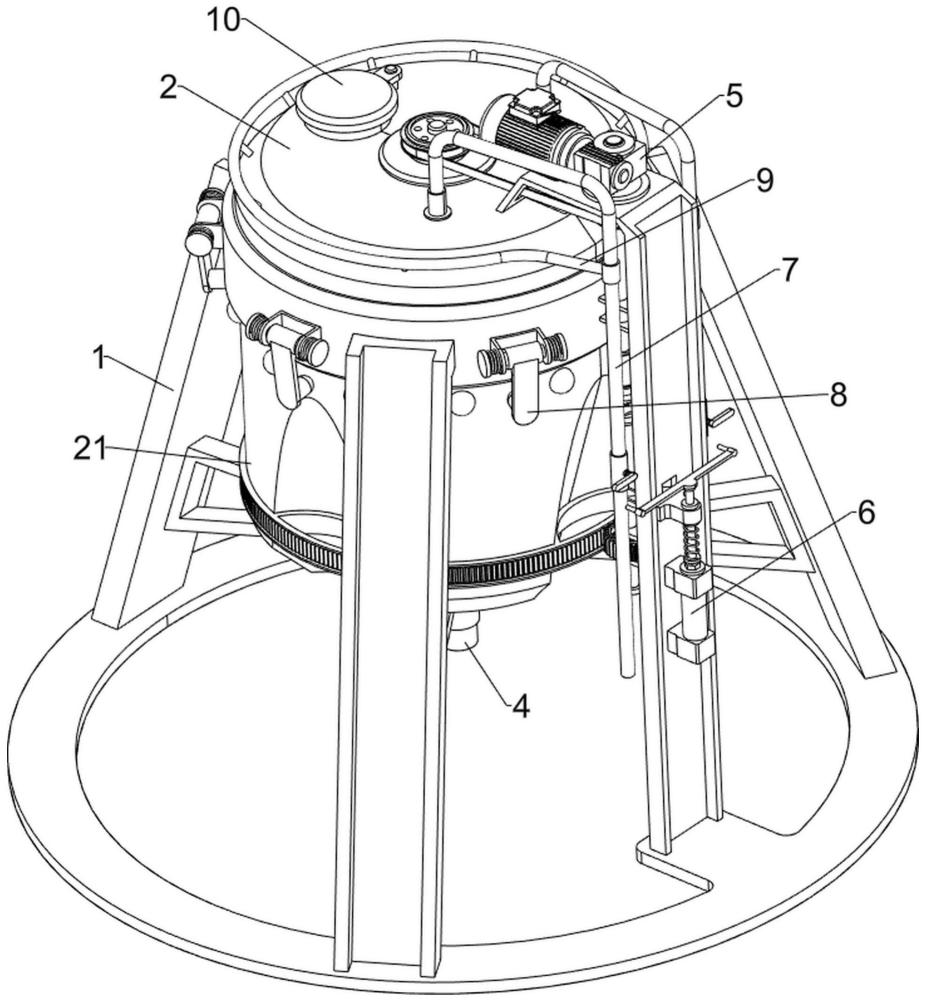 10
2
5
9
7
1
8
21
6
4