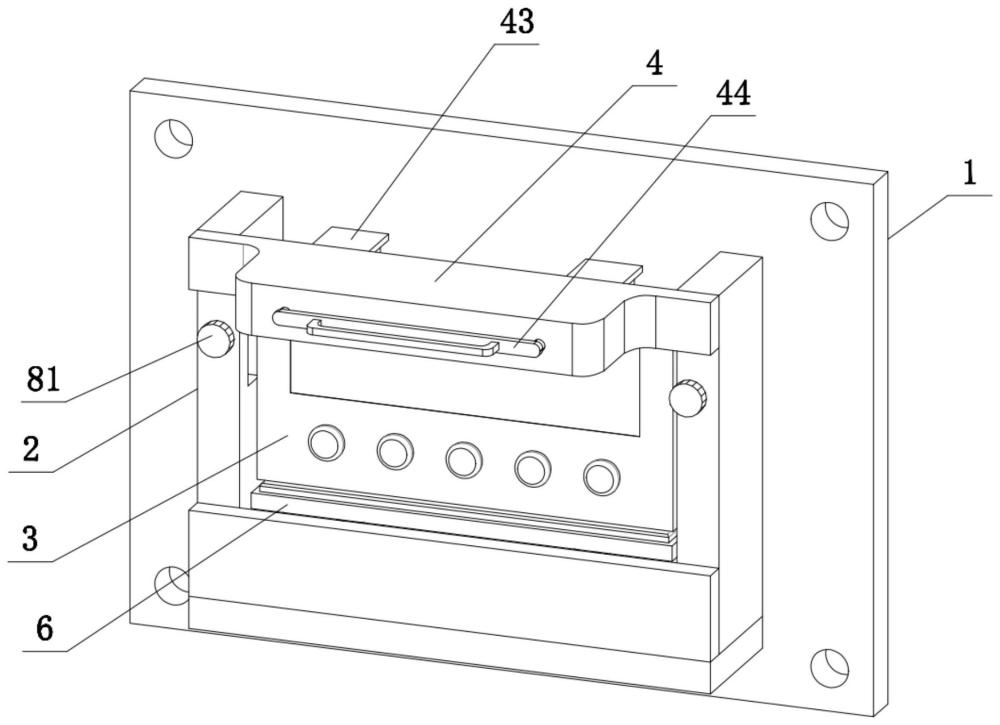 43
4
44
1
81
2
3
6