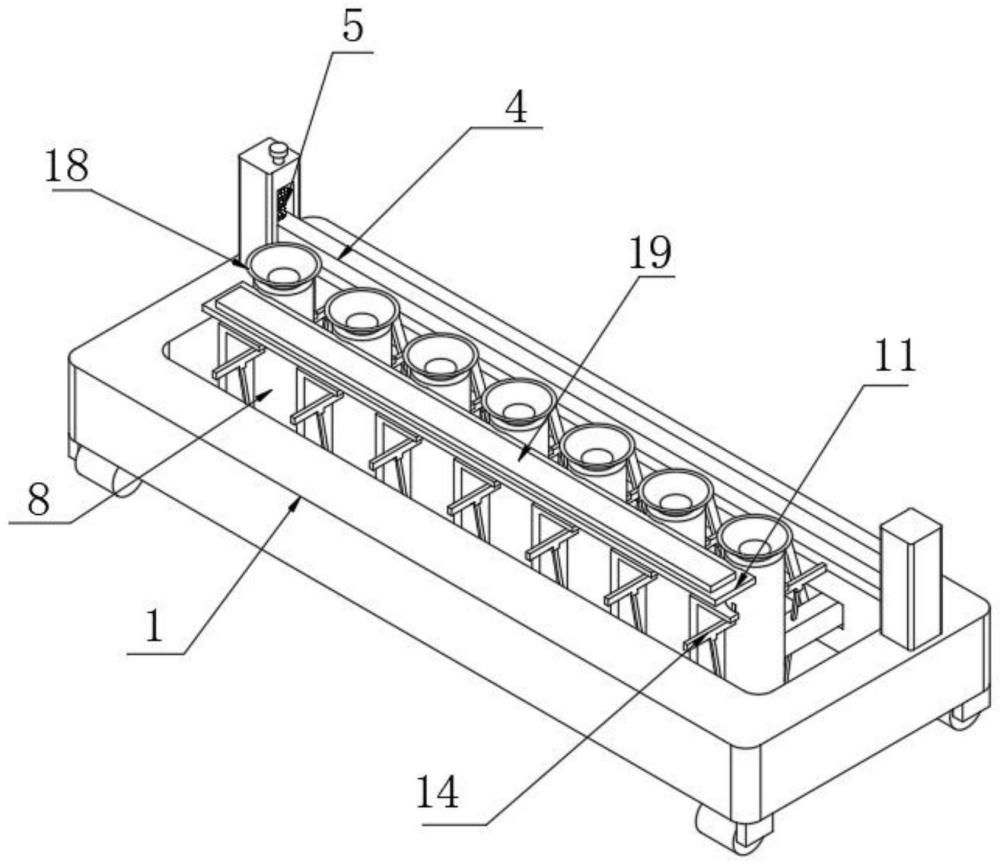 5
4
18
19
11
8
1
14