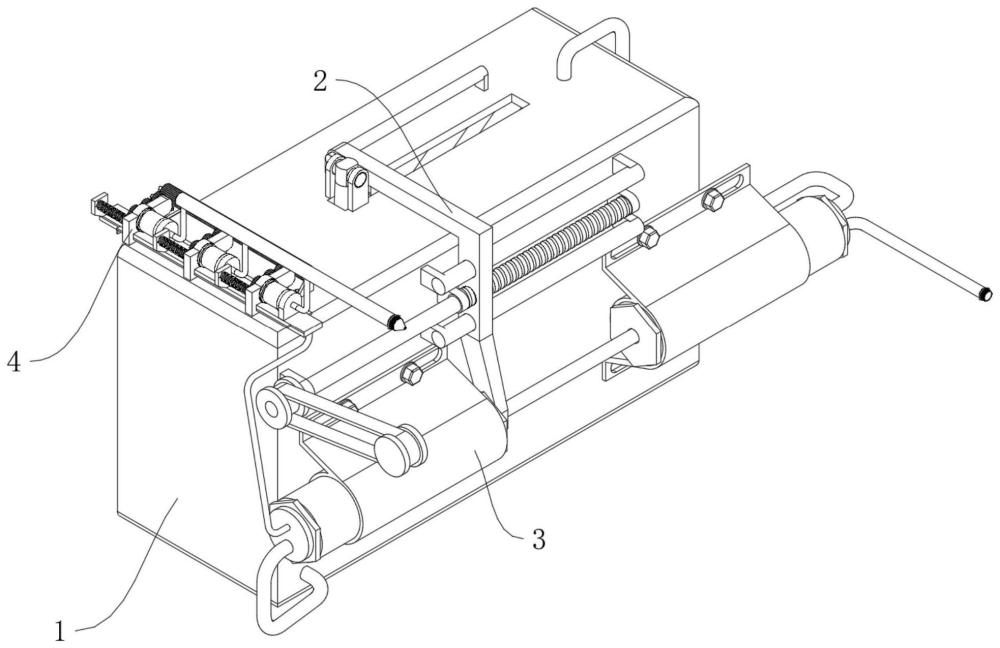 2
4
3
1