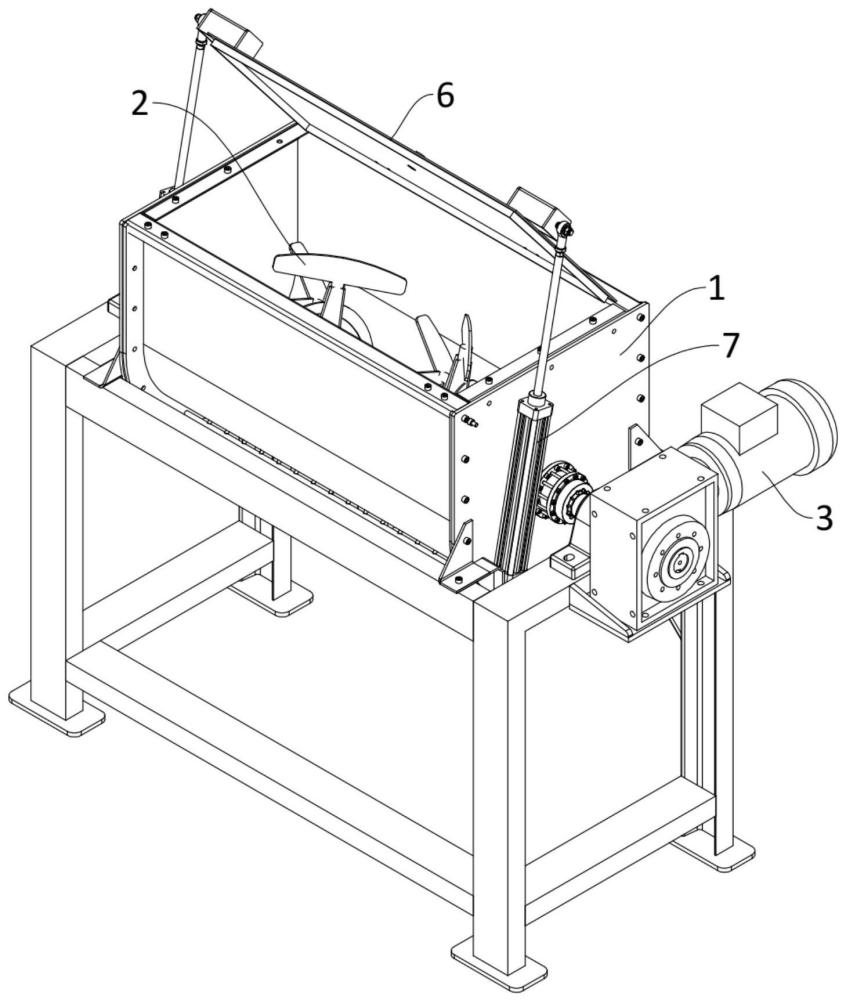 2
6
1
7
3