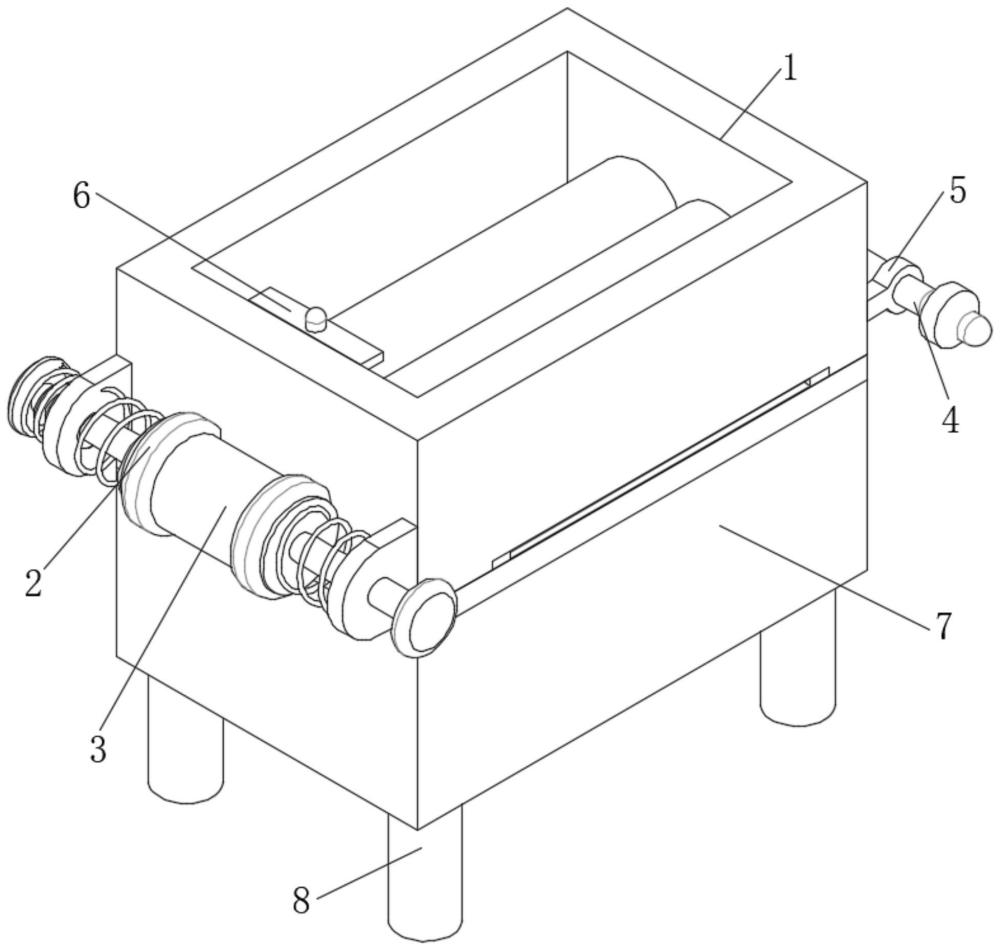 1
6
5
4
2
7
3
8