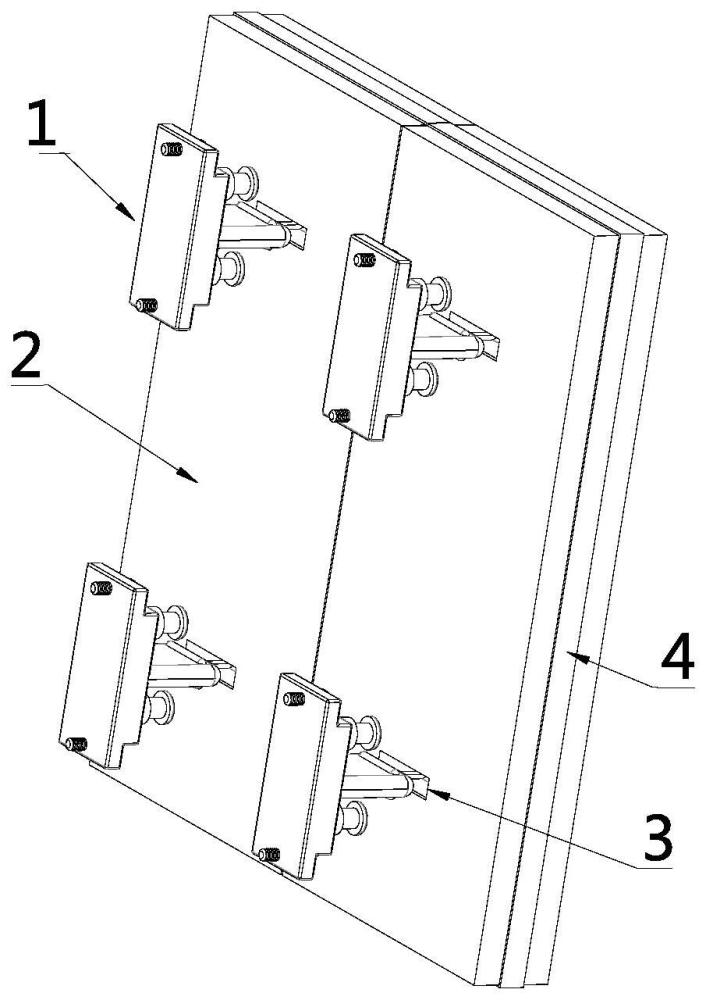 1
2
4
3