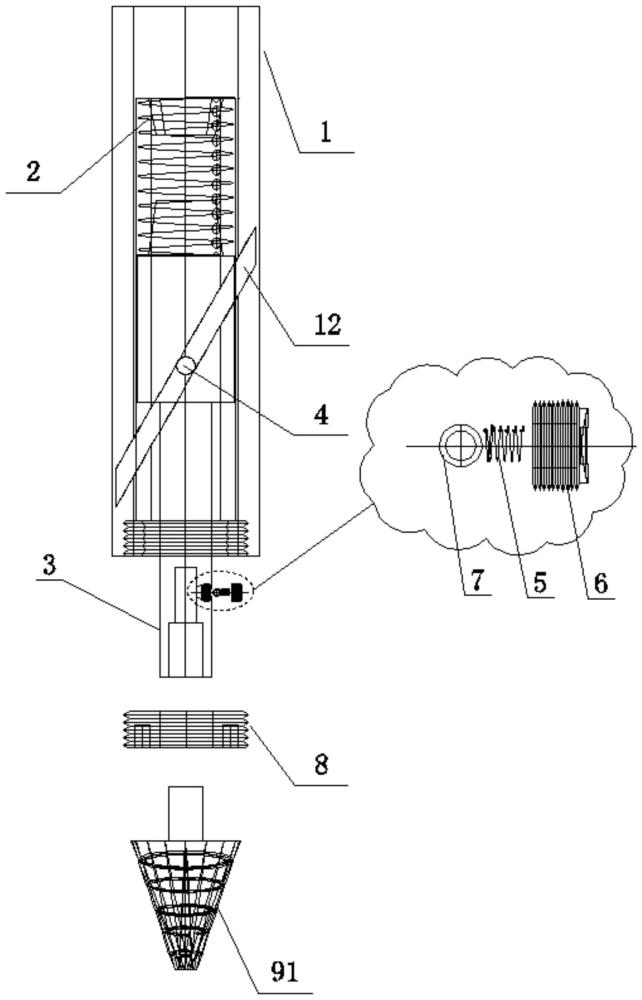 1
2
12
4
7
5
6
3
8
91