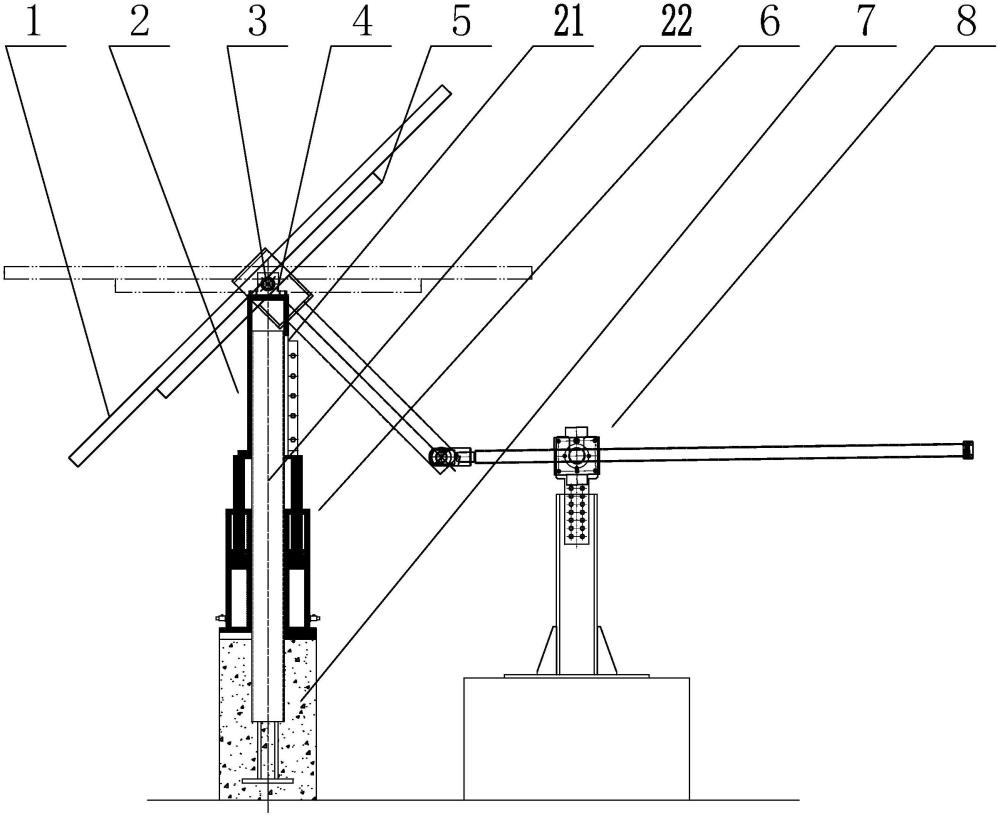 1 2 3 4 5 21 22 6 7 8