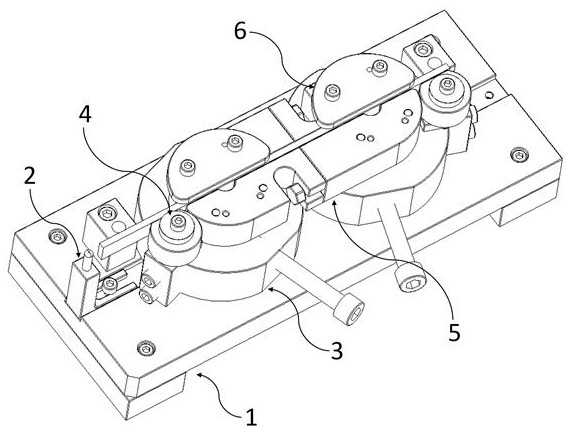 6
4
2
5
3
1