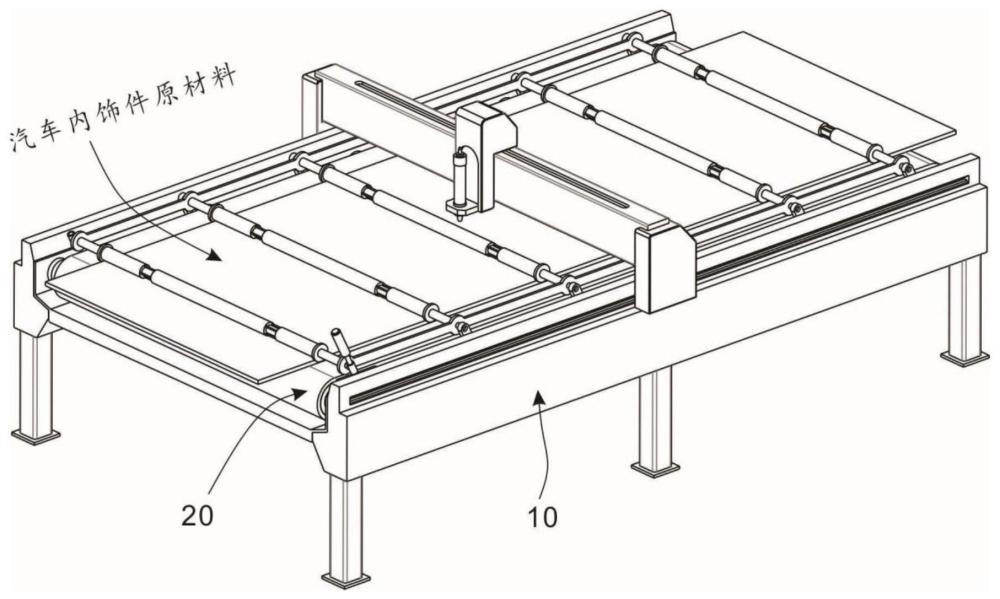 汽车内饰件原材料

20

10