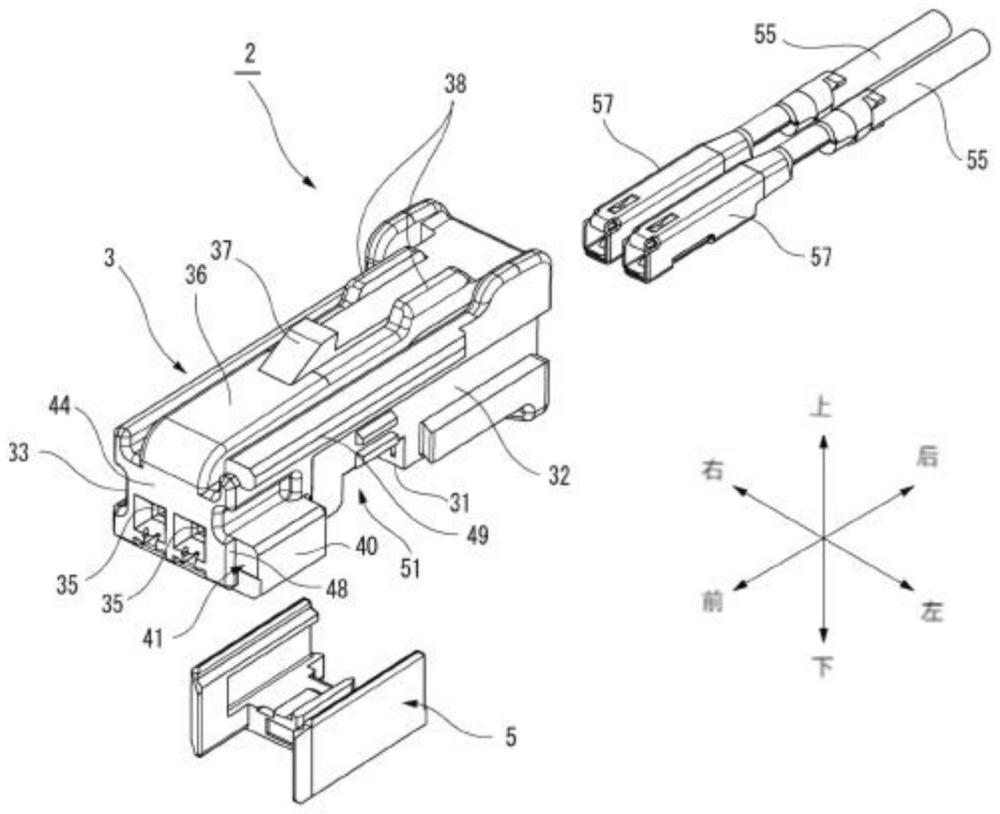 2
38
55
57
55
57
3
37
36
44
33
32
31
49
51
40
48
35
35
41
5
上
右
后
前
左
下